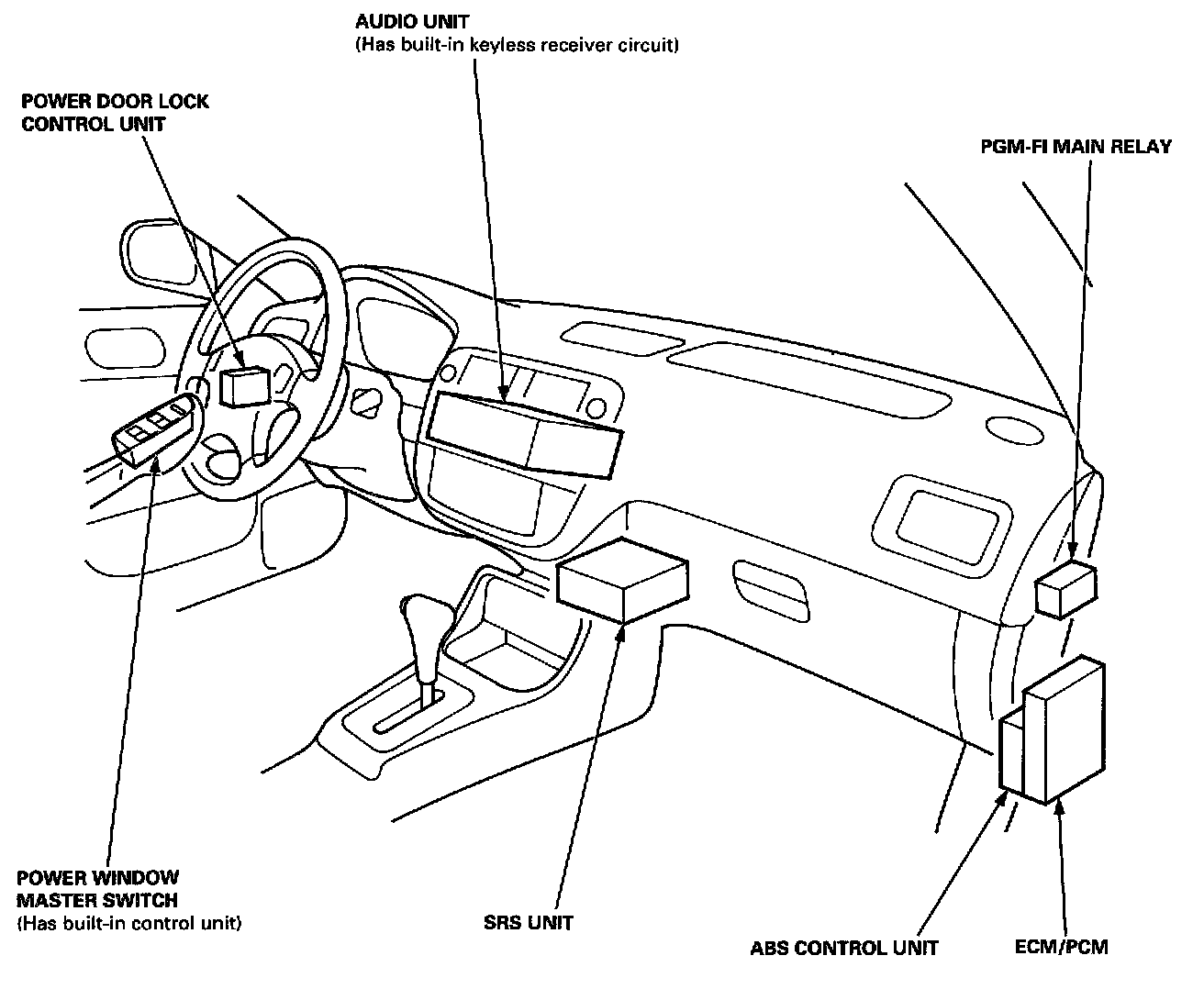 AUDIO UNIT
(Has built-in keyless receiver circuit)

POWER DOOR LOCK
CONTROL UNIT

PGM-FI MAIN RELAY

POWER WINDOW
MASTER SWITCH
(Has built-in control unit)

SRS UNIT

ABS CONTROL UNIT

ECM/PCM