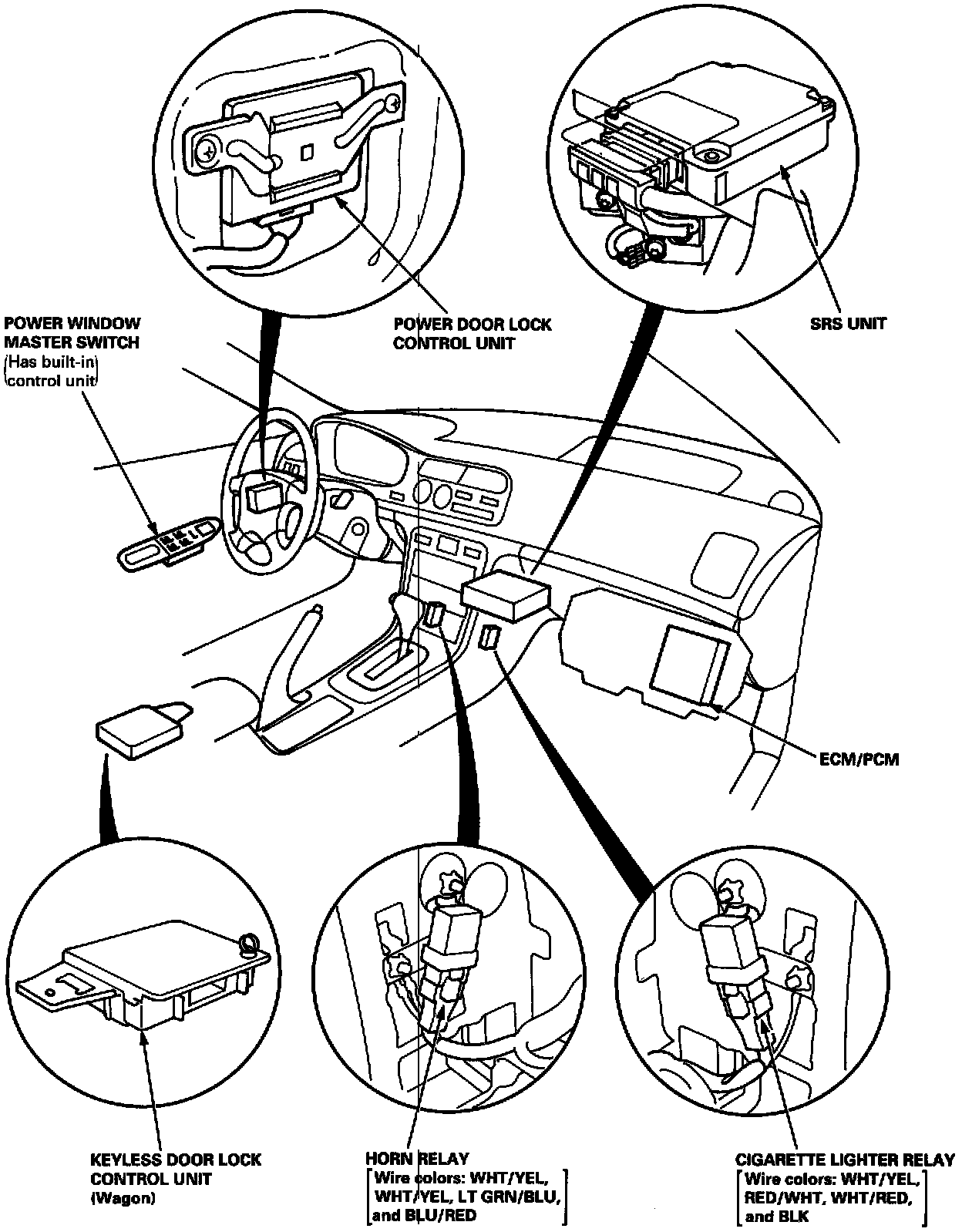 POWER WINDOW MASTER SWITCH
(Has built-in control unit)

POWER DOOR LOCK CONTROL UNIT

SRS UNIT

ECM/PCM

KEYLESS DOOR LOCK CONTROL UNIT
(Wagon)

HORN RELAY
[Wire colors: WHT/YEL, WHT/YEL, LT GRN/BLU, and BLU/RED]

CIGARETTE LIGHTER RELAY
[Wire colors: WHT/YEL, RED/WHT, WHT/RED, and BLK]