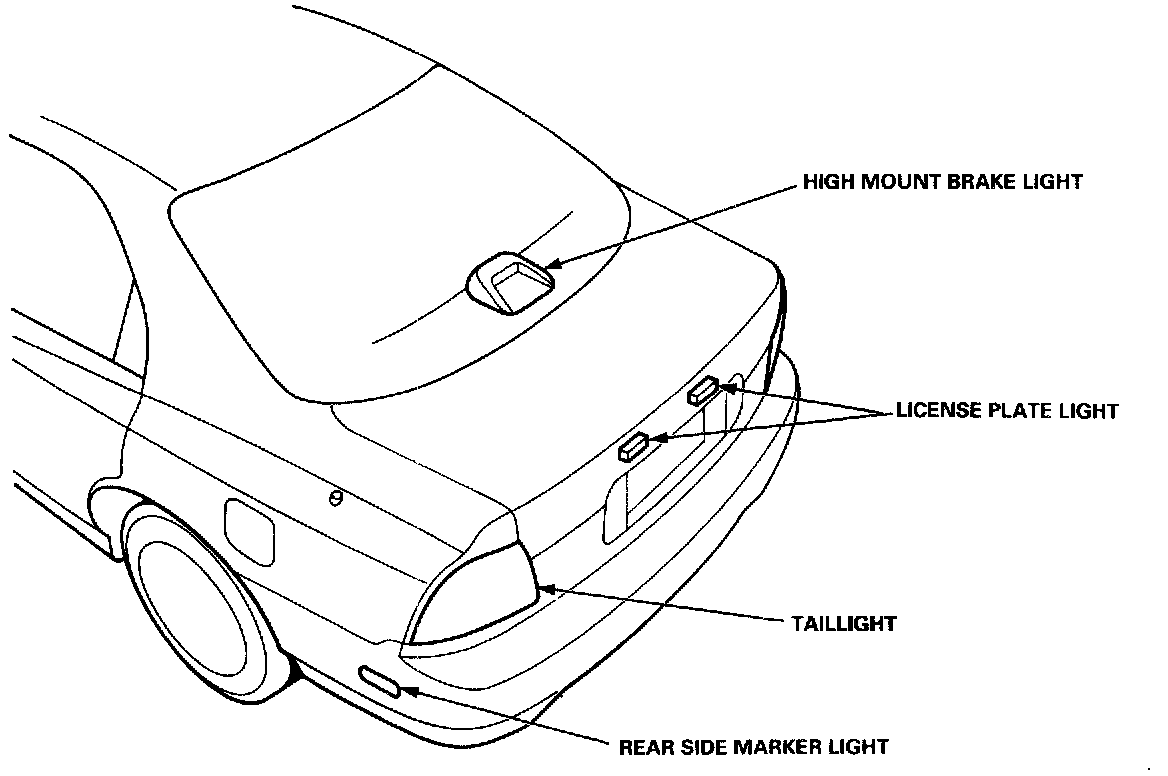 HIGH MOUNT BRAKE LIGHT
LICENSE PLATE LIGHT
TAILLIGHT
REAR SIDE MARKER LIGHT