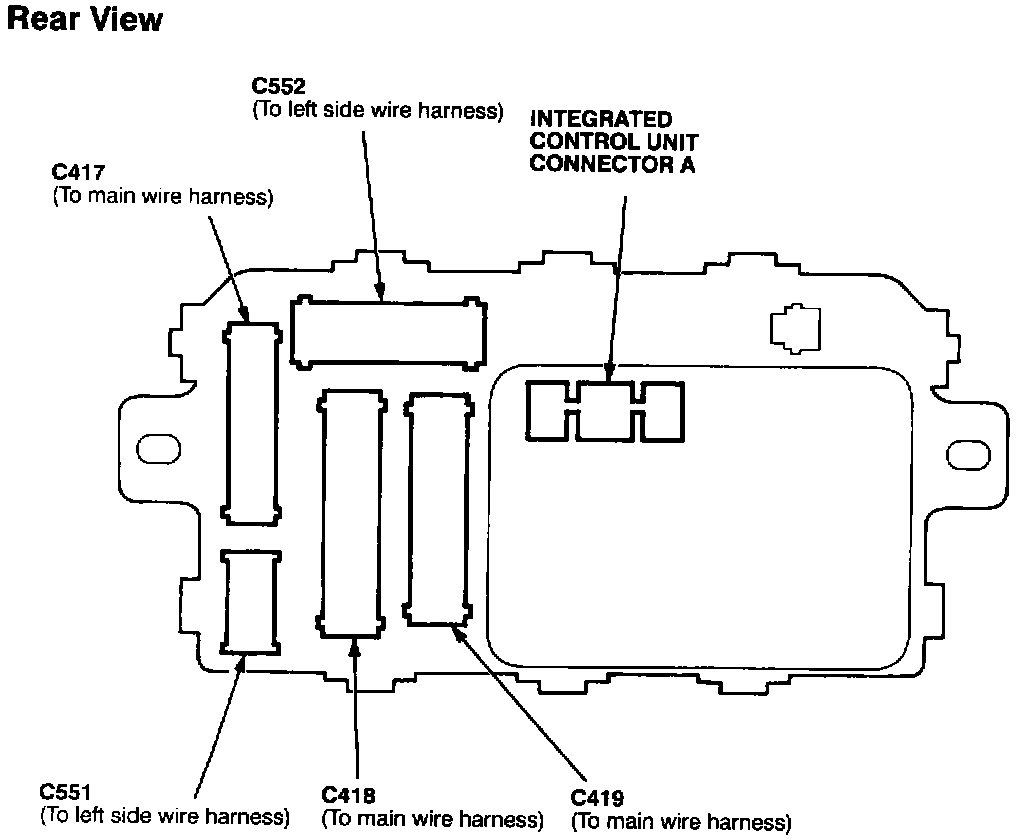 Rear View

C552
(To left side wire harness)

INTEGRATED CONTROL UNIT CONNECTOR A

C417
(To main wire harness)

C551
(To left side wire harness)

C418
(To main wire harness)

C419
(To main wire harness)