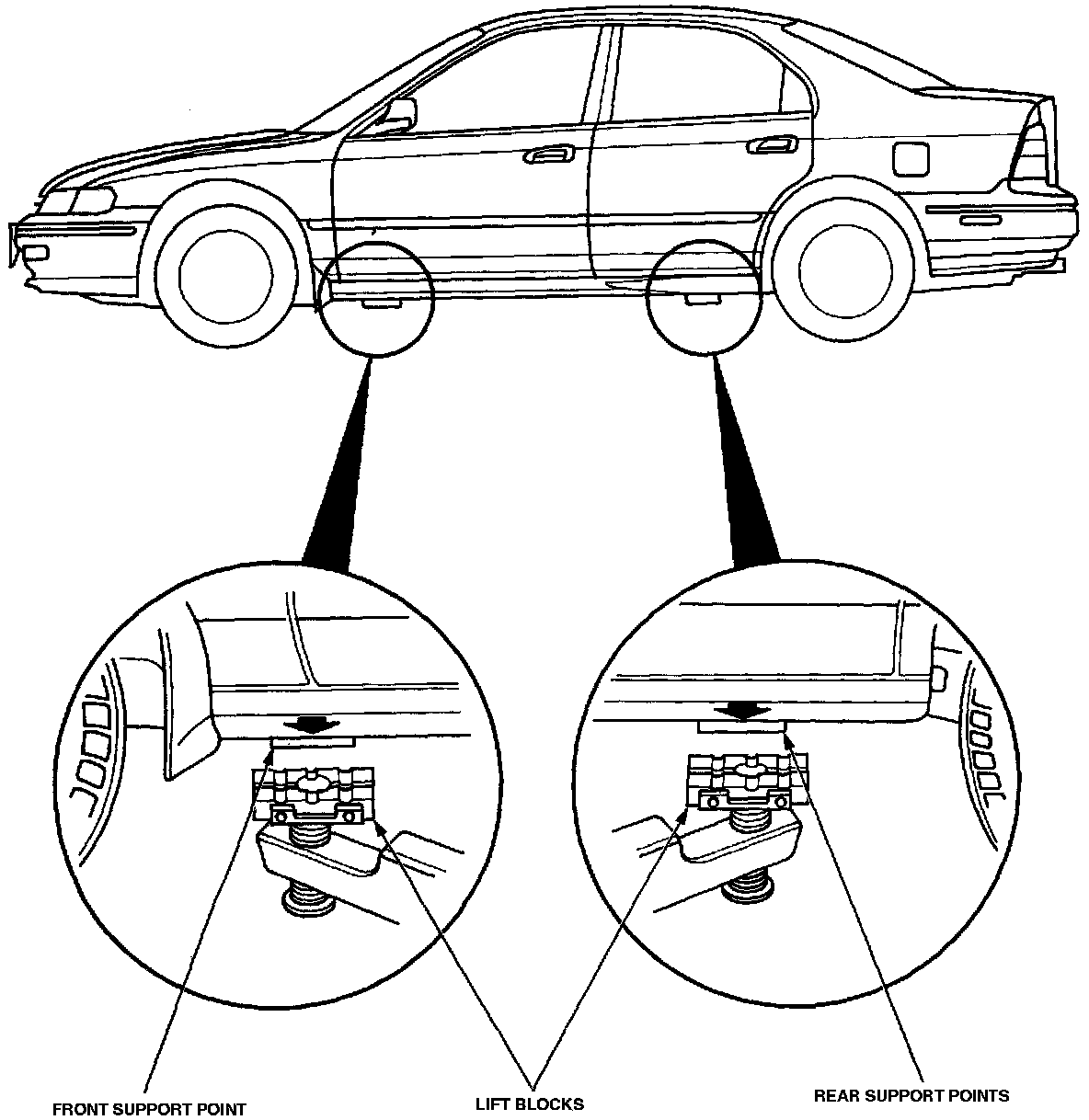 FRONT SUPPORT POINT
LIFT BLOCKS
REAR SUPPORT POINTS