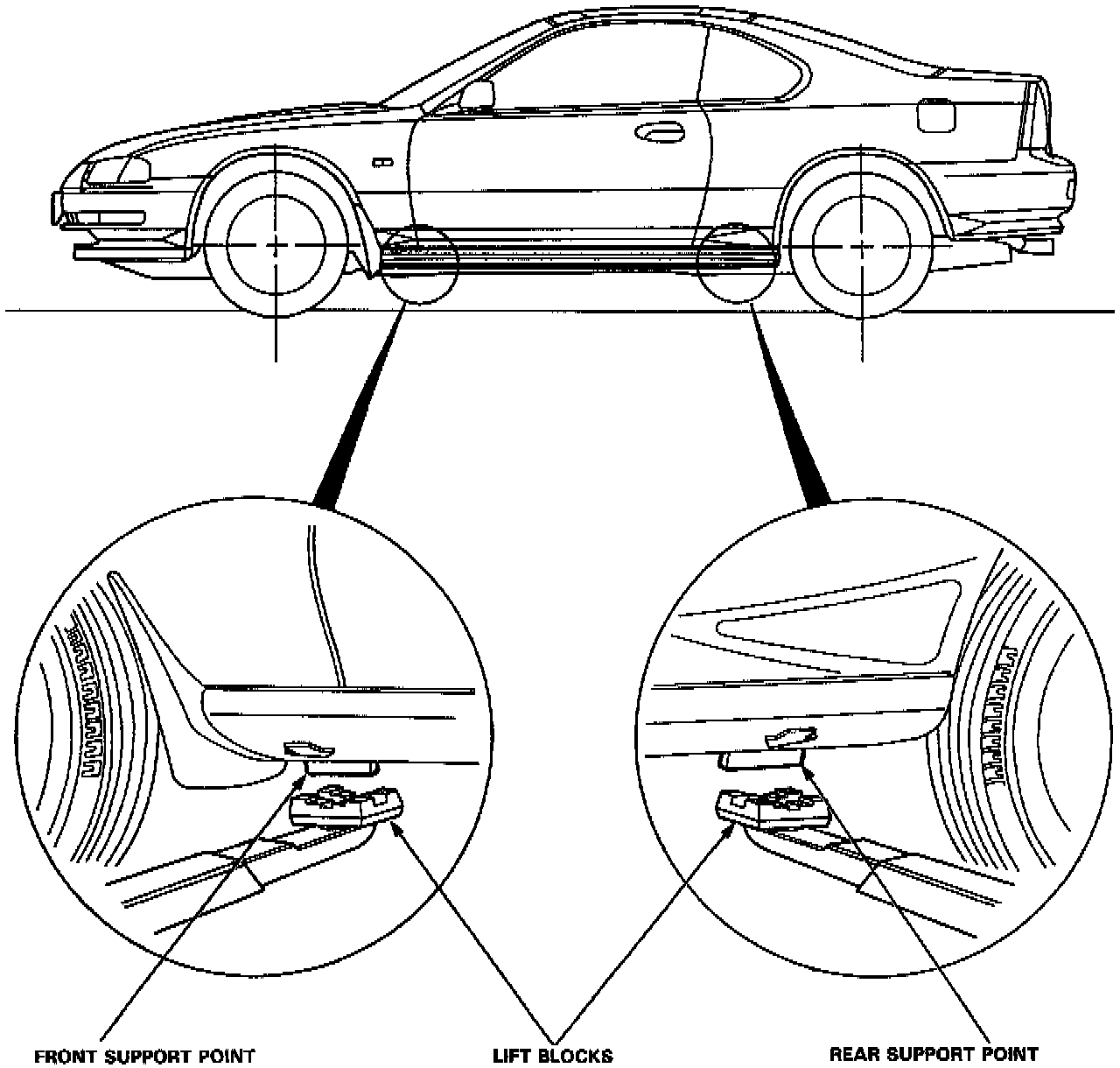 FRONT SUPPORT POINT

LIFT BLOCKS

REAR SUPPORT POINT