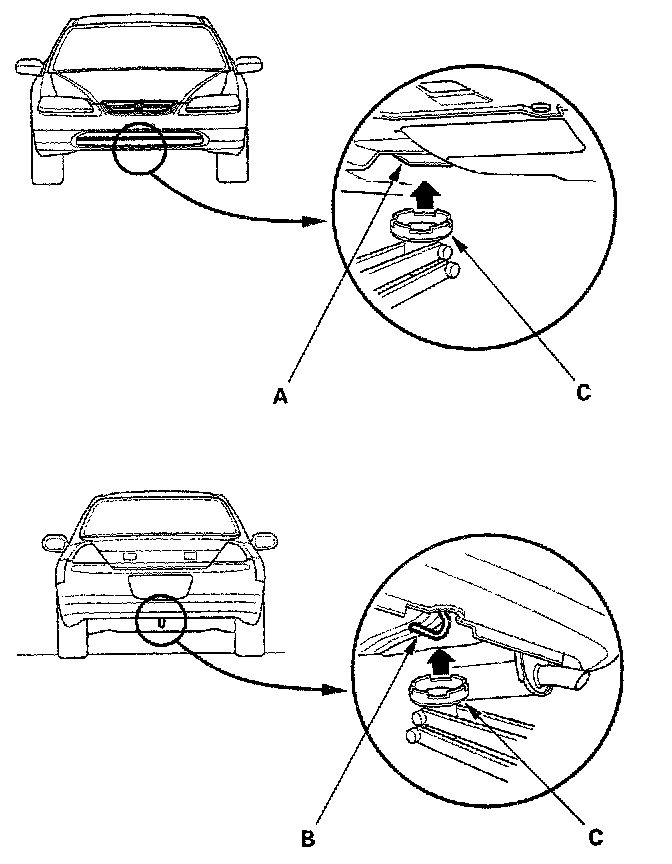 A

C

B

C