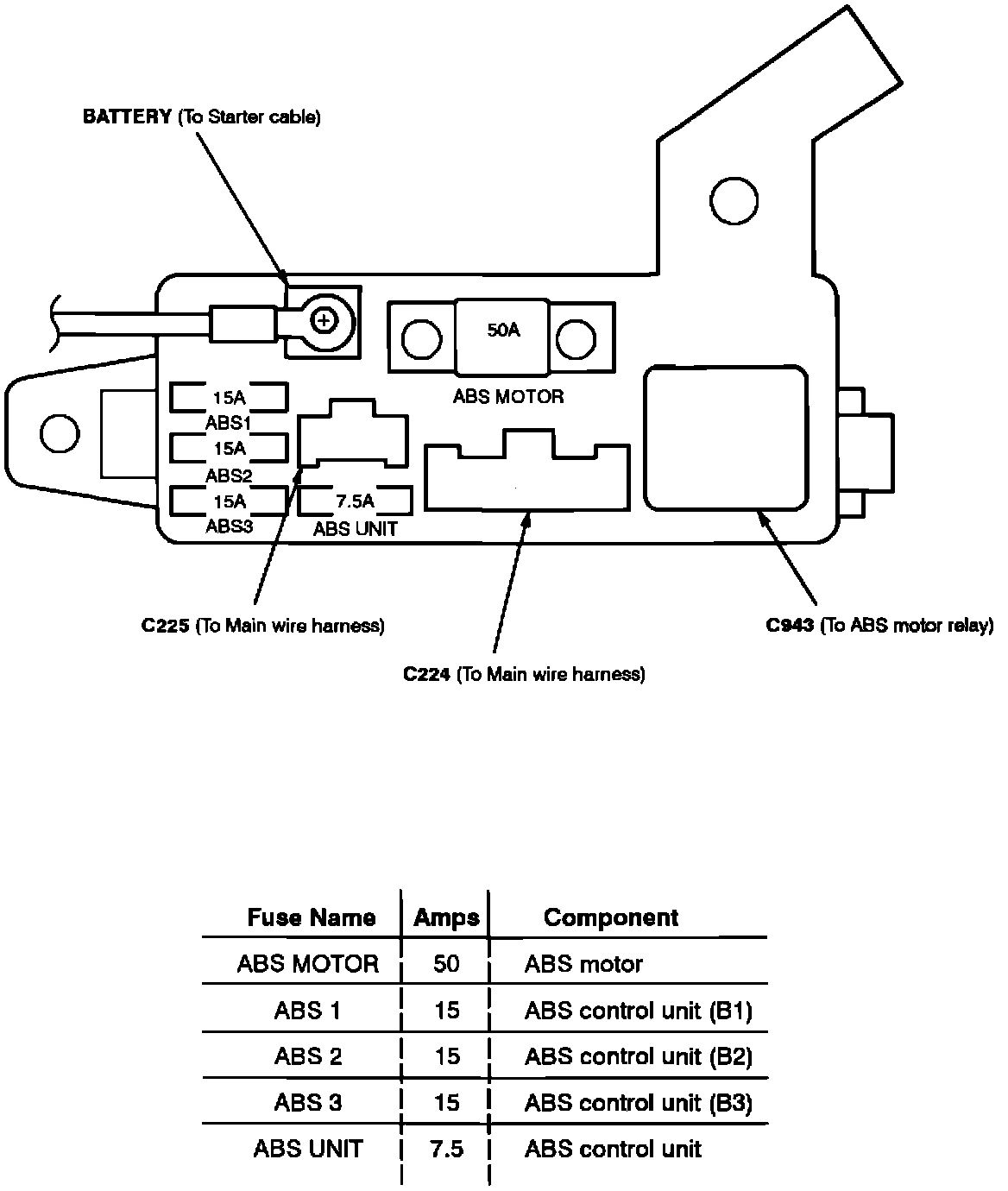 BATTERY (To Starter cable)

50A

ABS MOTOR

15A
ABS1
15A
ABS2
15A
ABS3
7.5A
ABS UNIT

C225 (To Main wire harness)

C224 (To Main wire harness)

C943 (To ABS motor relay)

| Fuse Name | Amps | Component |
|---|---|---|
| ABS MOTOR | 50 | ABS motor |
| ABS 1 | 15 | ABS control unit (B1) |
| ABS 2 | 15 | ABS control unit (B2) |
| ABS 3 | 15 | ABS control unit (B3) |
| ABS UNIT | 7.5 | ABS control unit |