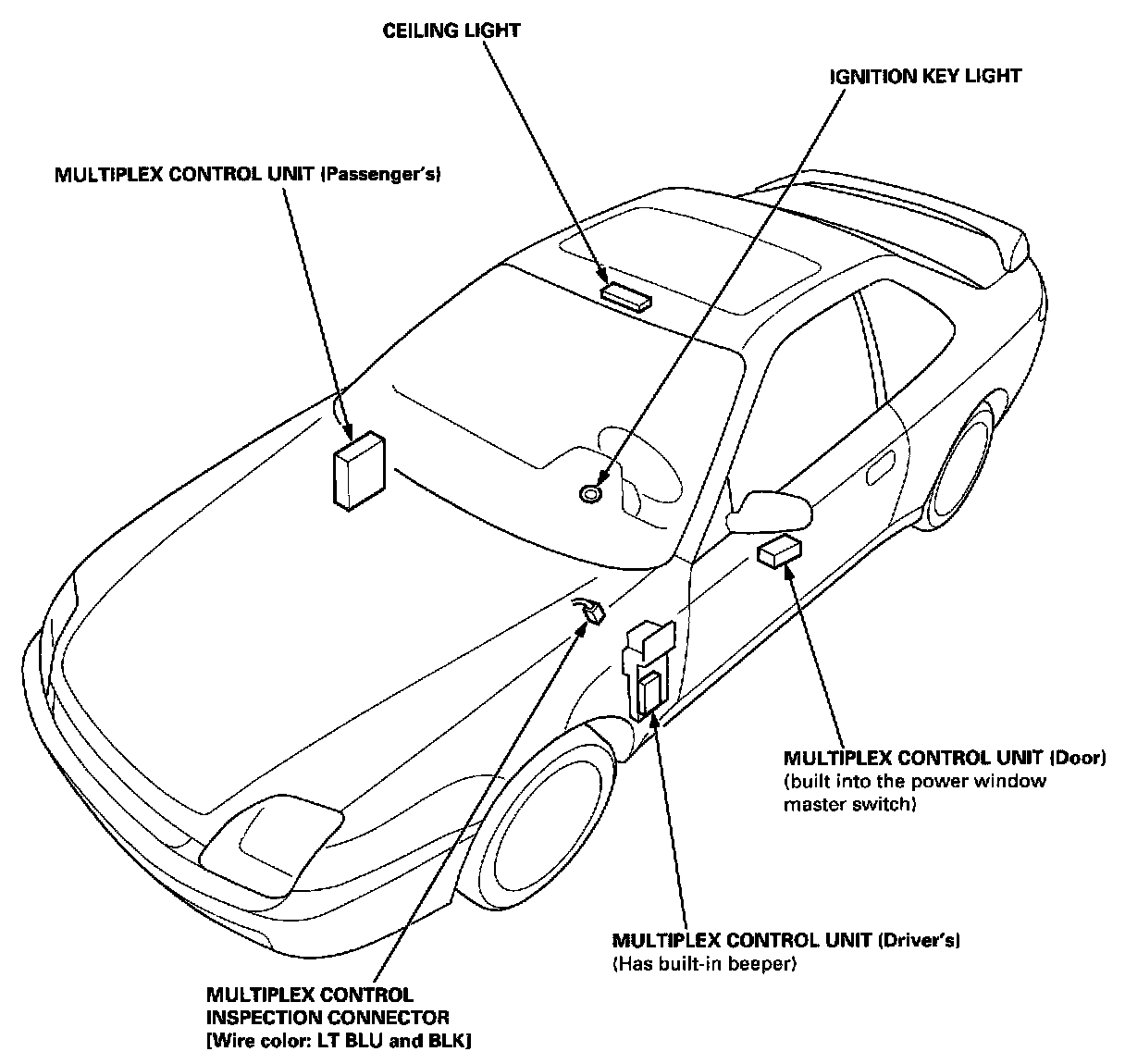 CEILING LIGHT

IGNITION KEY LIGHT

MULTIPLEX CONTROL UNIT (Passenger's)

MULTIPLEX CONTROL UNIT (Door)
(built into the power window master switch)

MULTIPLEX CONTROL UNIT (Driver's)
(Has built-in beeper)

MULTIPLEX CONTROL INSPECTION CONNECTOR
[Wire color: LT BLU and BLK]