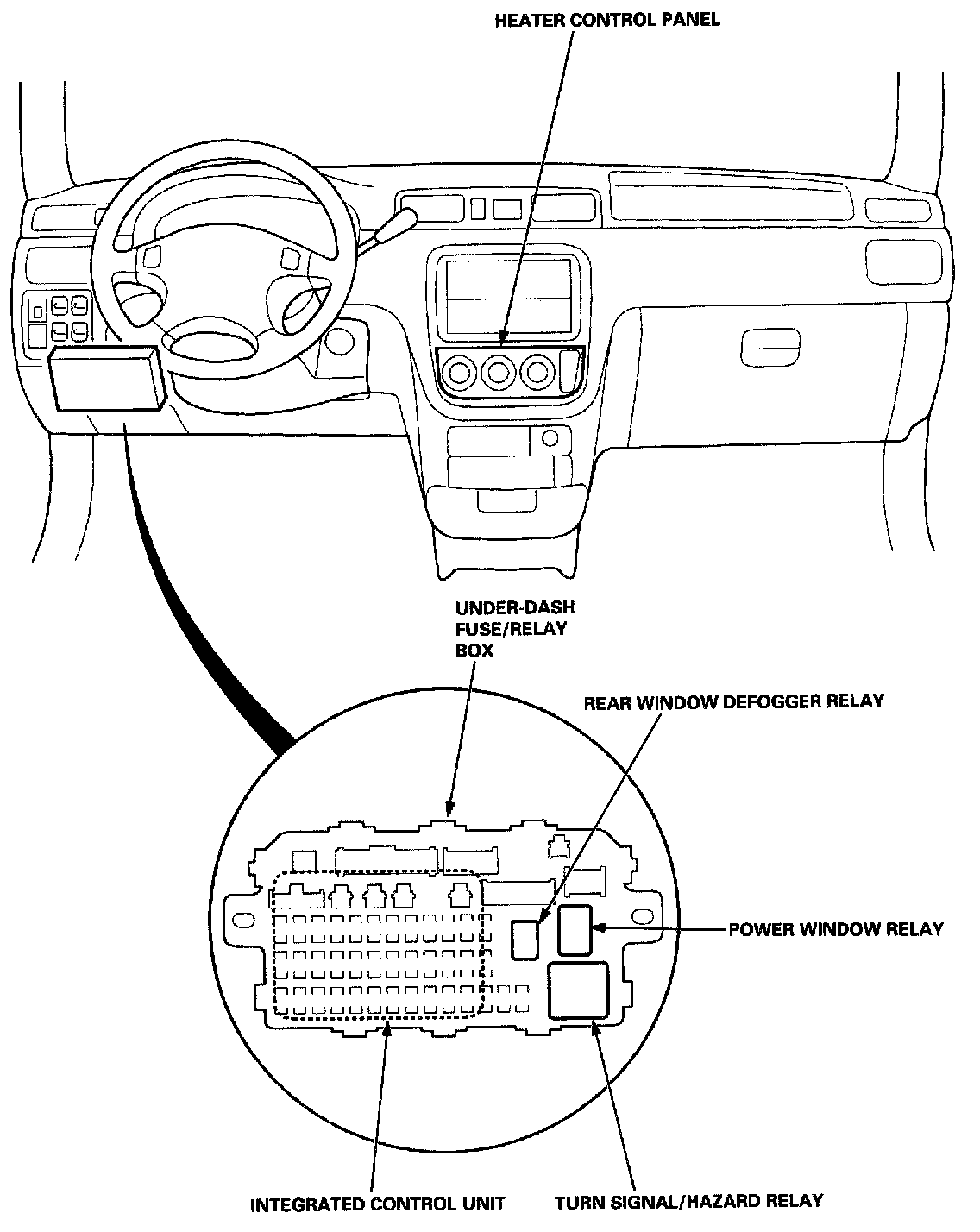 HEATER CONTROL PANEL

UNDER-DASH FUSE/RELAY BOX

REAR WINDOW DEFOGGER RELAY

POWER WINDOW RELAY

INTEGRATED CONTROL UNIT

TURN SIGNAL/HAZARD RELAY