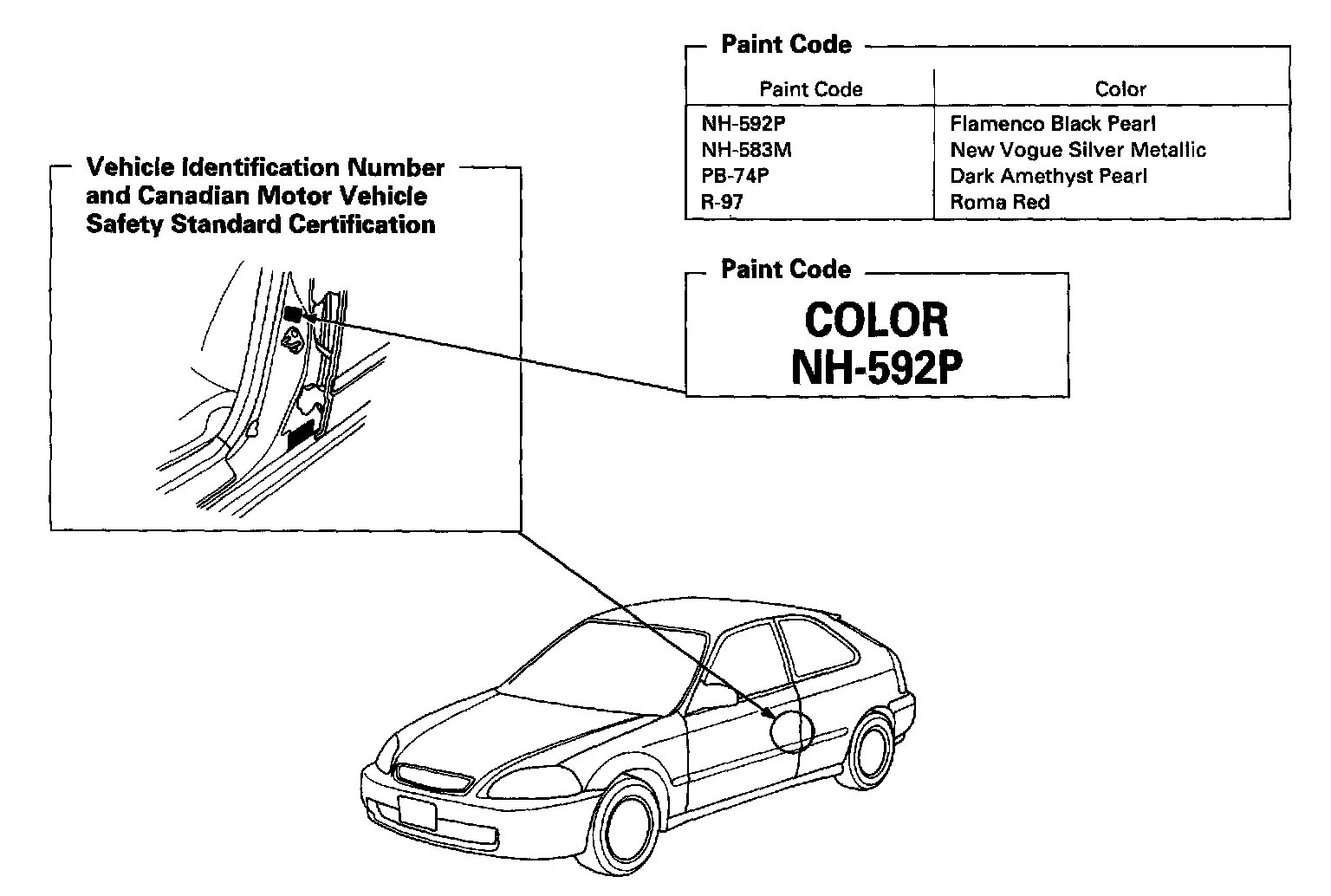 Paint Code

| Paint Code | Color |
|---|---|
| NH-592P | Flamenco Black Pearl |
| NH-583M | New Vogue Silver Metallic |
| PB-74P | Dark Amethyst Pearl |
| R-97 | Roma Red |

Vehicle Identification Number and Canadian Motor Vehicle Safety Standard Certification

Paint Code

COLOR
NH-592P