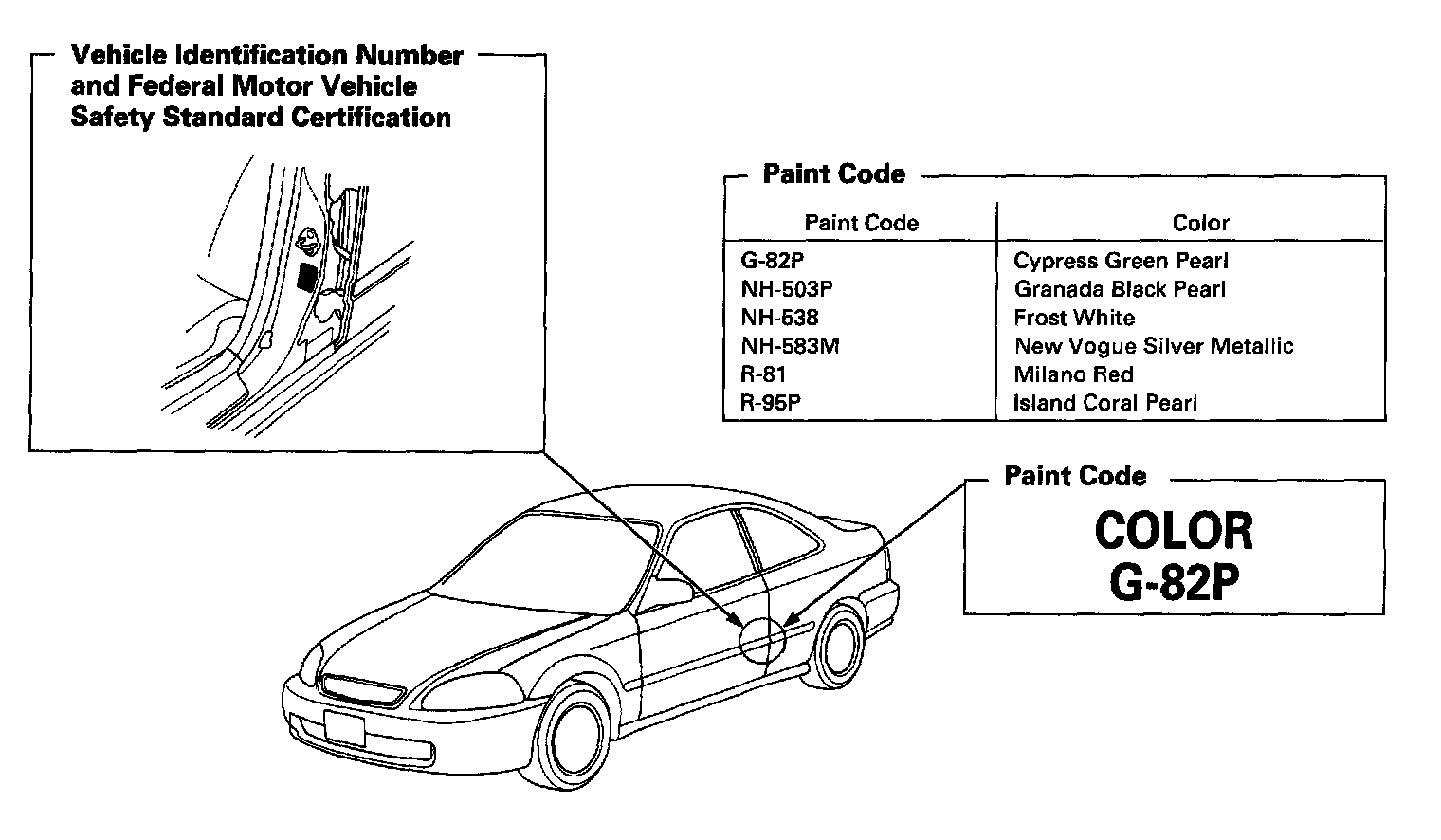 Vehicle Identification Number and Federal Motor Vehicle Safety Standard Certification

Paint Code

| Paint Code | Color |
|---|---|
| G-82P | Cypress Green Pearl |
| NH-503P | Granada Black Pearl |
| NH-538 | Frost White |
| NH-583M | New Vogue Silver Metallic |
| R-81 | Milano Red |
| R-95P | Island Coral Pearl |

Paint Code

COLOR
G-82P