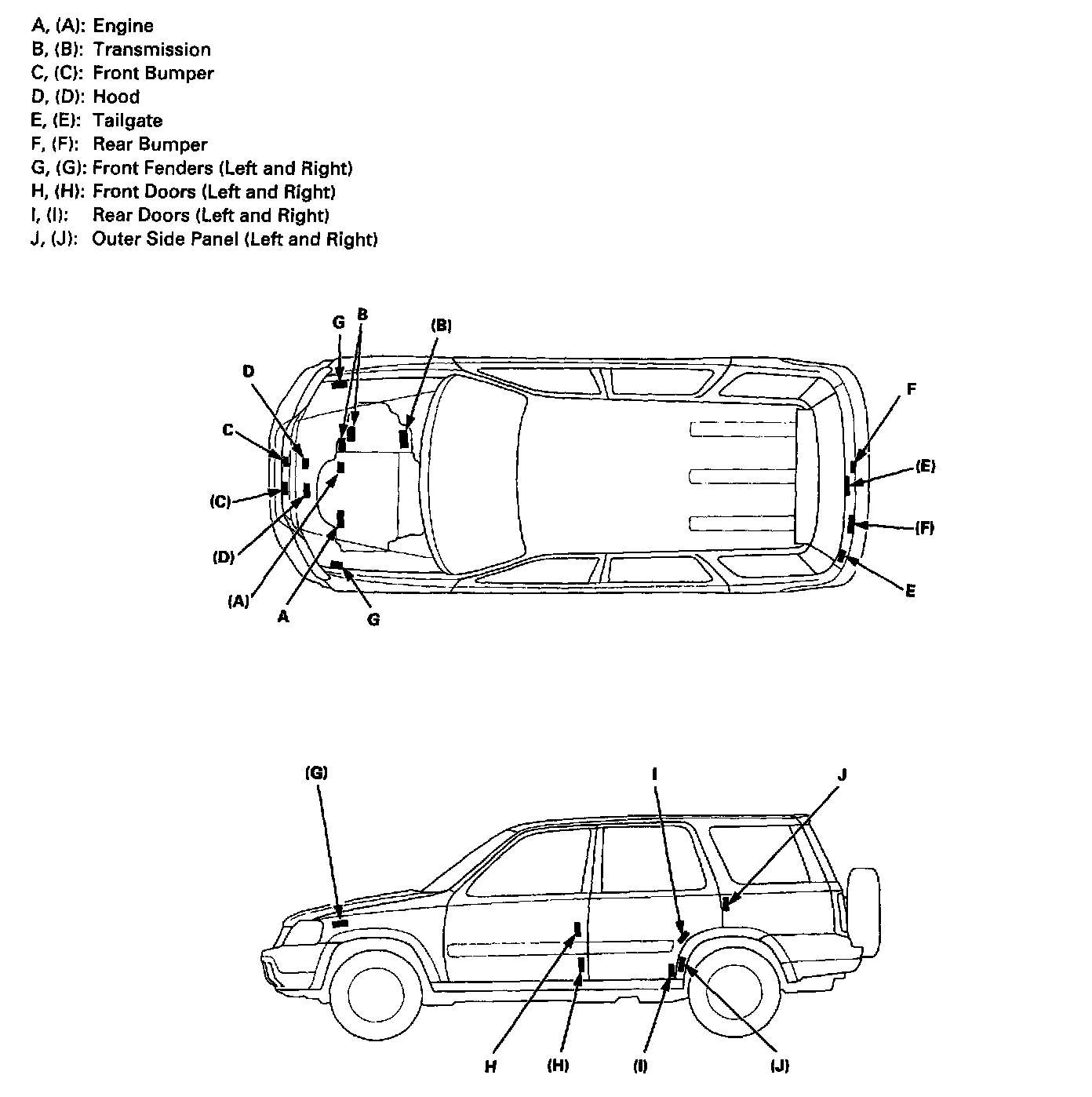 A, (A): Engine
B, (B): Transmission
C, (C): Front Bumper
D, (D): Hood
E, (E): Tailgate
F, (F): Rear Bumper
G, (G): Front Fenders (Left and Right)
H, (H): Front Doors (Left and Right)
I, (I): Rear Doors (Left and Right)
J, (J): Outer Side Panel (Left and Right)

G
B
(B)
D
C
(C)
(D)
(A)
A
G
F
(E)
(F)
E

(G)
I
J
H
(H)
(I)
(J)