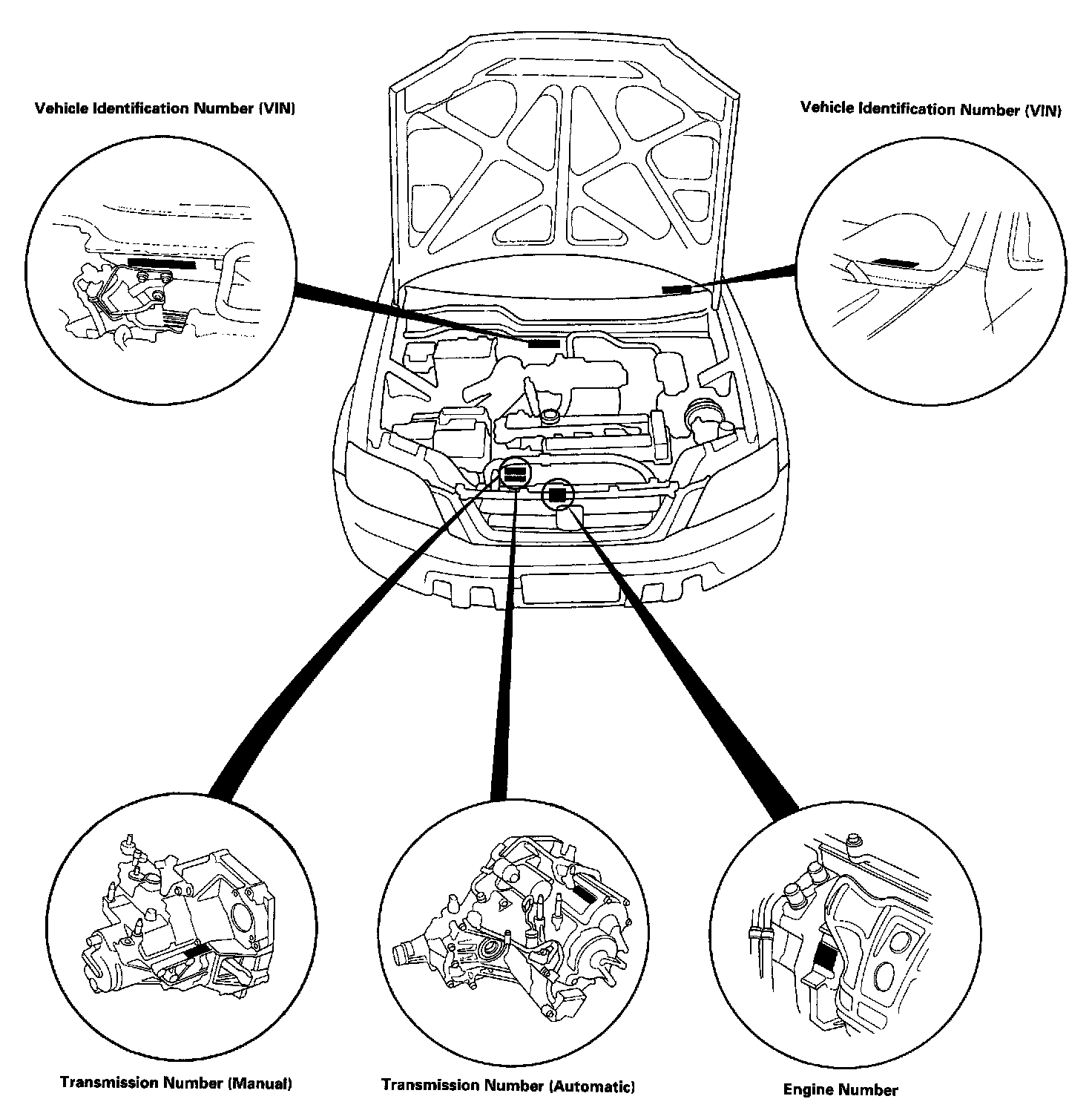 Vehicle Identification Number (VIN)

Vehicle Identification Number (VIN)

Transmission Number (Manual)

Transmission Number (Automatic)

Engine Number