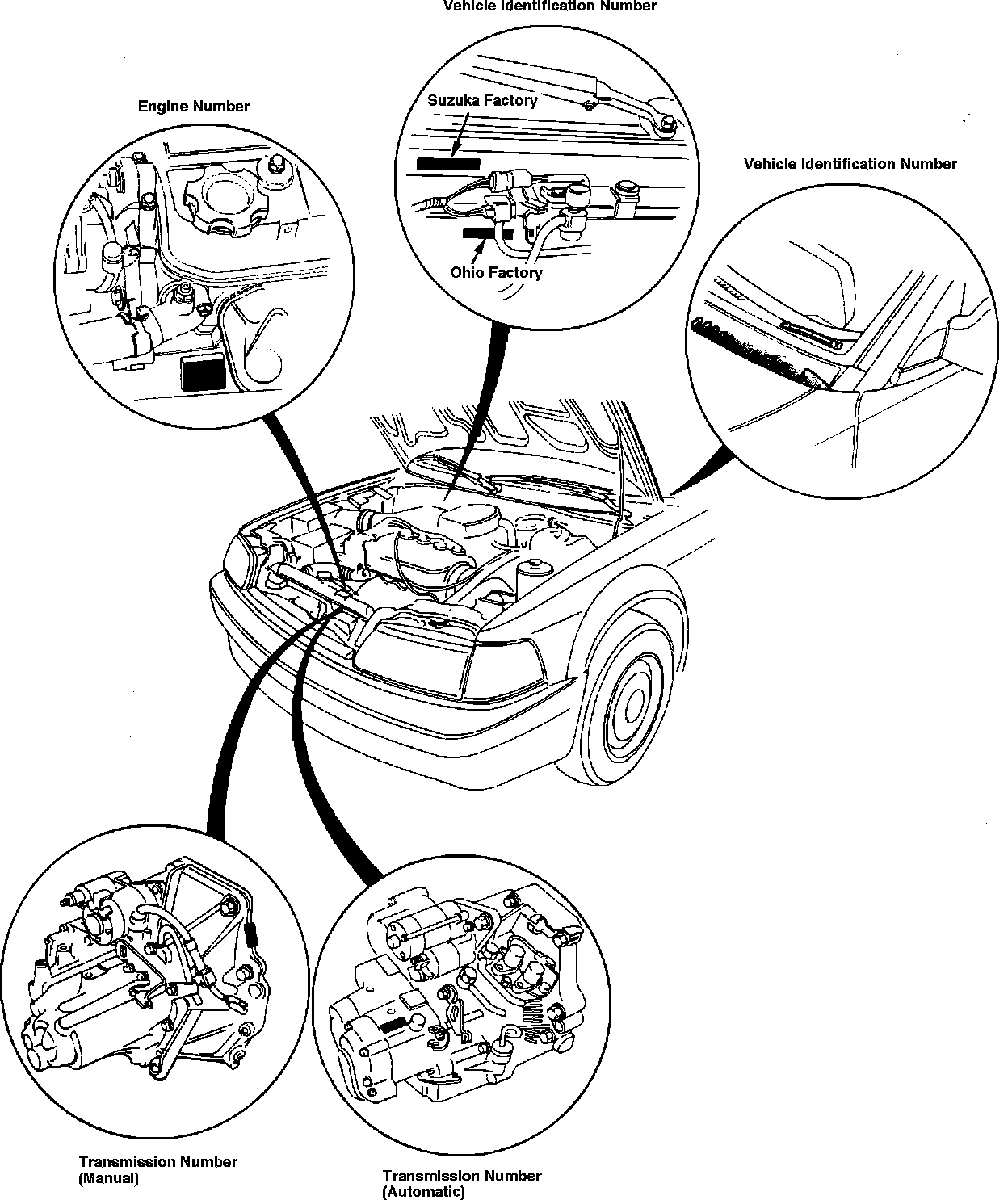 Vehicle Identification Number

Engine Number

Suzuka Factory

Ohio Factory

Vehicle Identification Number

Transmission Number
(Manual)

Transmission Number
(Automatic)