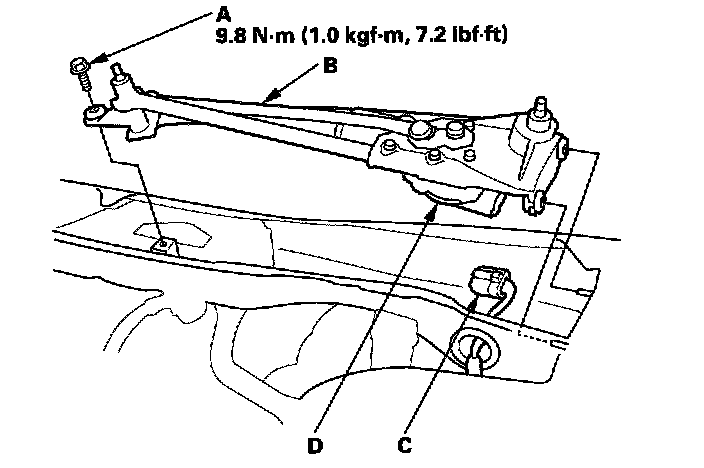 A
9.8 N·m (1.0 kgf·m, 7.2 lbf·ft)

B

D

C