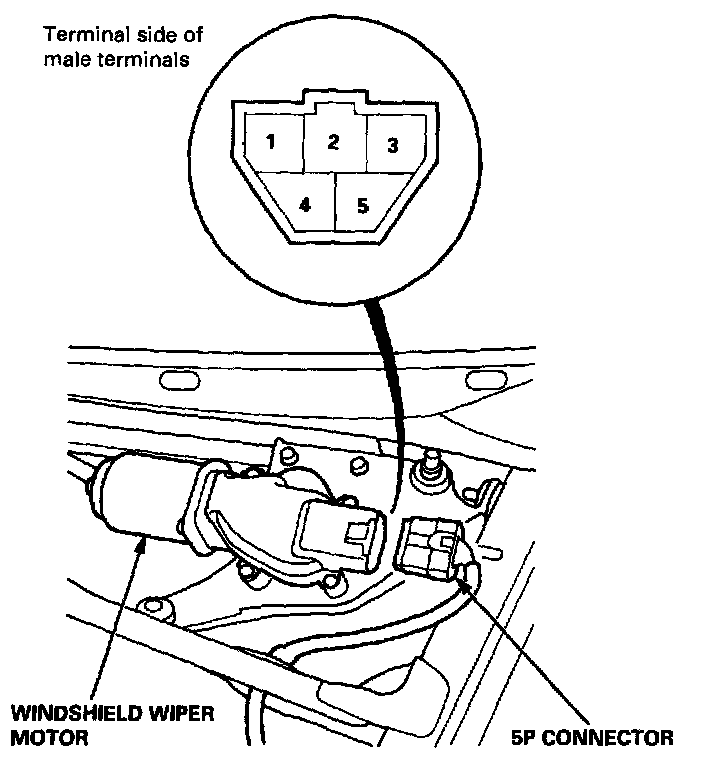 Terminal side of male terminals

1 2 3
4 5

WINDSHIELD WIPER MOTOR

5P CONNECTOR