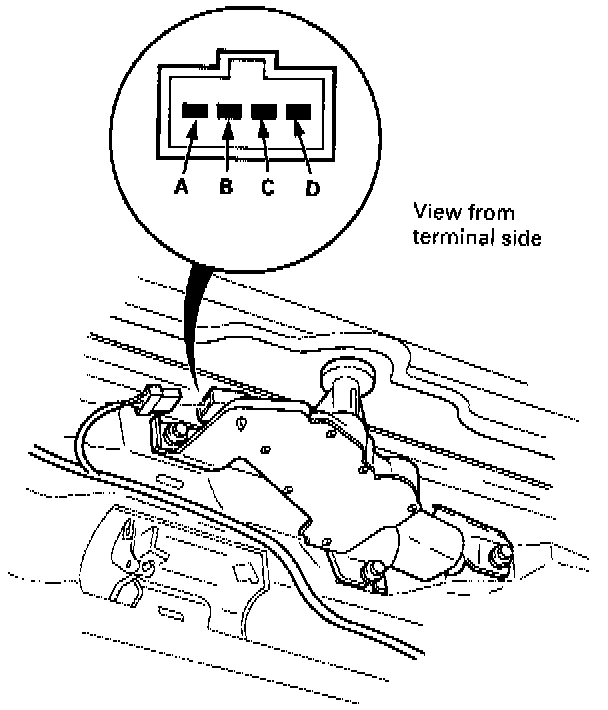 A B C D

View from terminal side