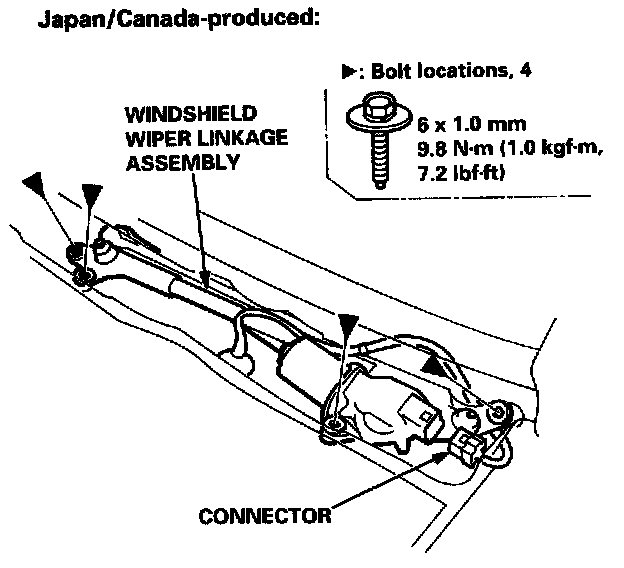 Japan/Canada-produced:

▶: Bolt locations, 4

6 x 1.0 mm
9.8 N·m (1.0 kgf·m, 7.2 lbf·ft)

WINDSHIELD WIPER LINKAGE ASSEMBLY

CONNECTOR