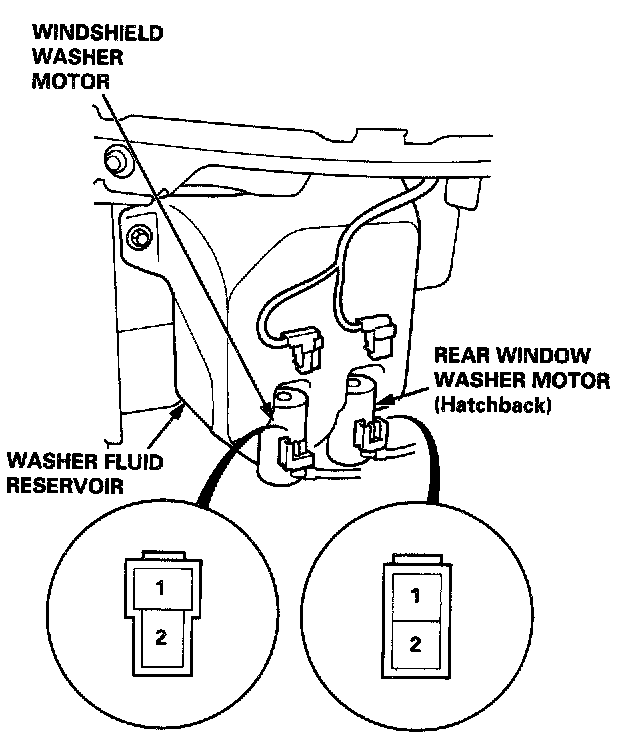 WINDSHIELD WASHER MOTOR

REAR WINDOW WASHER MOTOR (Hatchback)

WASHER FLUID RESERVOIR

1
2

1
2