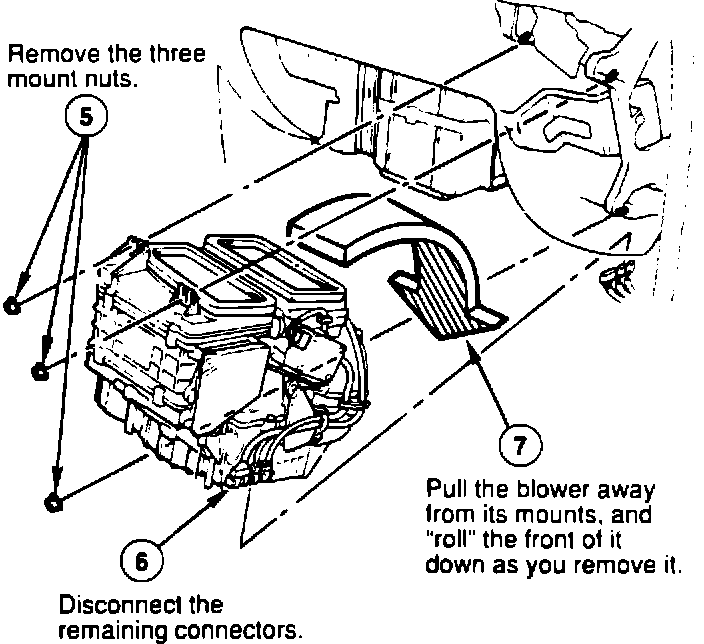 Remove the three mount nuts.

5

7

Pull the blower away from its mounts, and "roll" the front of it down as you remove it.

6

Disconnect the remaining connectors.