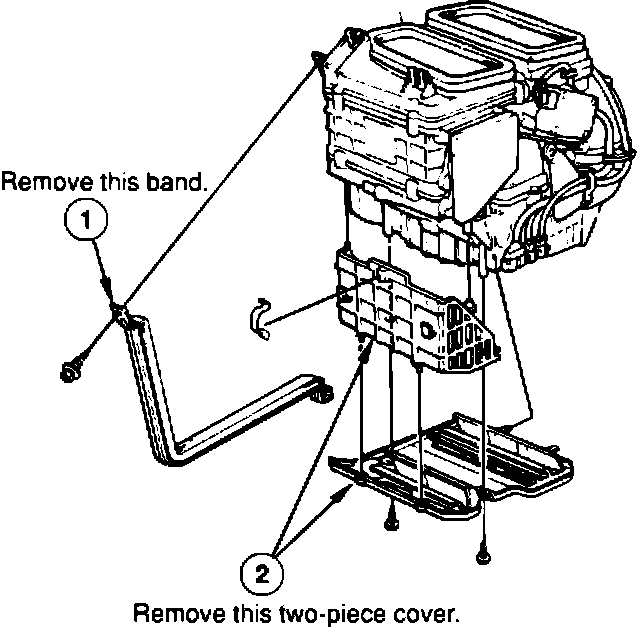 Remove this band.
1
2
Remove this two-piece cover.