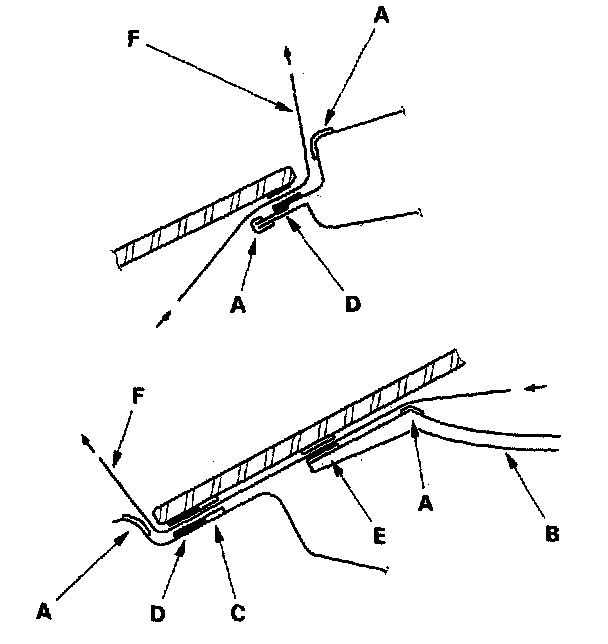 F
A
A
D
F
A
E
B
A
D
C