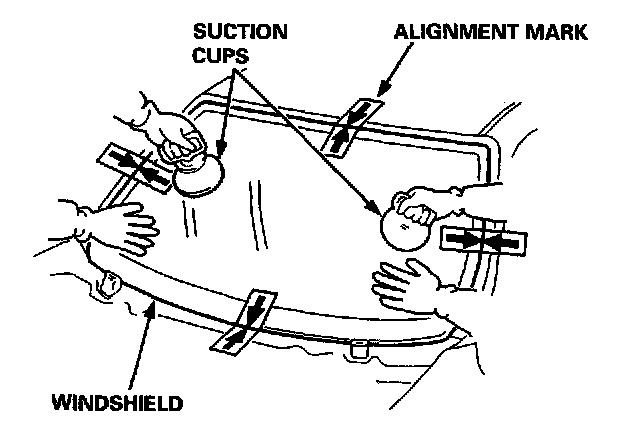 SUCTION CUPS

ALIGNMENT MARK

WINDSHIELD