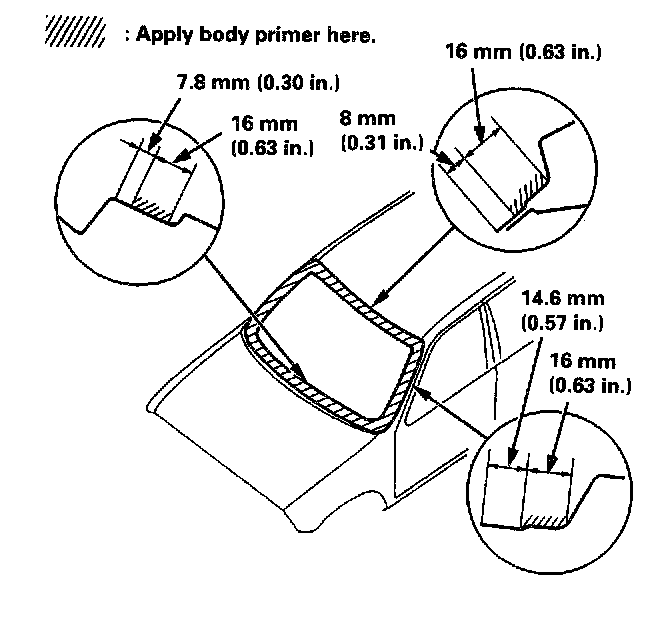 : Apply body primer here.

16 mm (0.63 in.)

7.8 mm (0.30 in.)

16 mm (0.63 in.)

8 mm (0.31 in.)

14.6 mm (0.57 in.)

16 mm (0.63 in.)