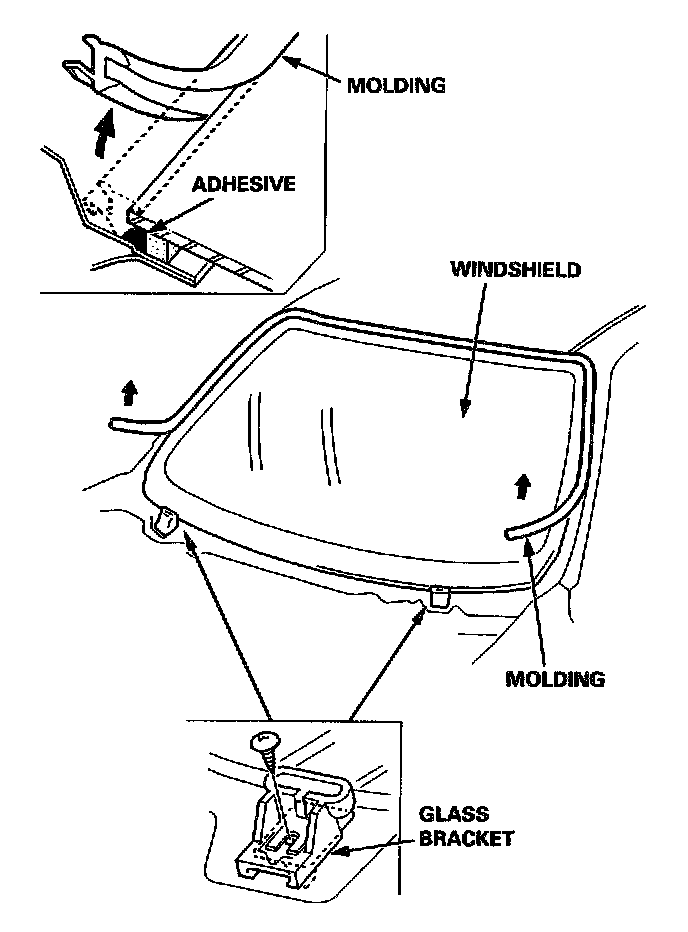 MOLDING

ADHESIVE

WINDSHIELD

MOLDING

GLASS BRACKET