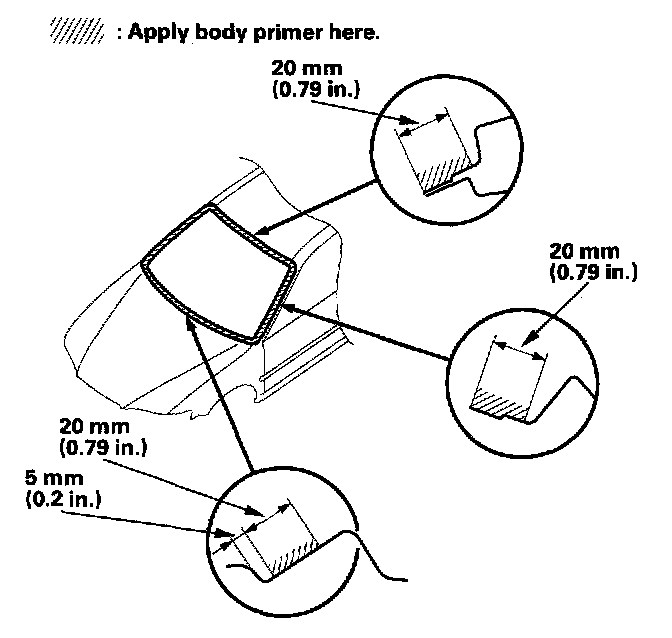 : Apply body primer here.

20 mm
(0.79 in.)

20 mm
(0.79 in.)

20 mm
(0.79 in.)

5 mm
(0.2 in.)