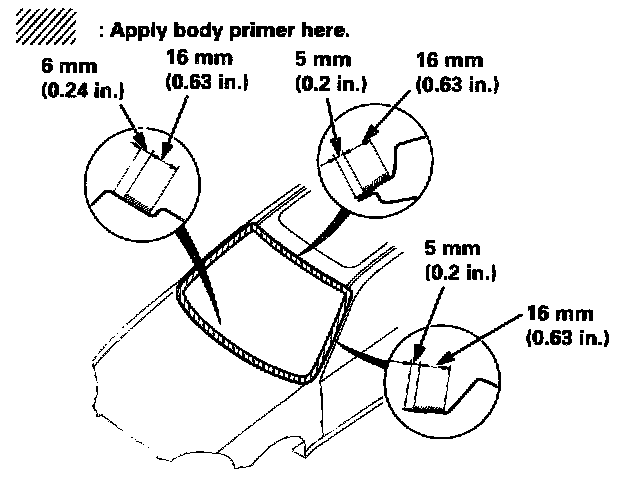 : Apply body primer here.

6 mm
(0.24 in.)

16 mm
(0.63 in.)

5 mm
(0.2 in.)

16 mm
(0.63 in.)

5 mm
(0.2 in.)

16 mm
(0.63 in.)