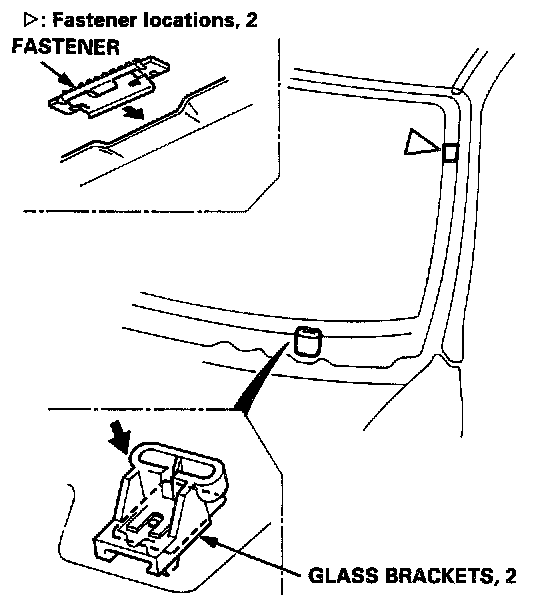 ▷: Fastener locations, 2
FASTENER

GLASS BRACKETS, 2