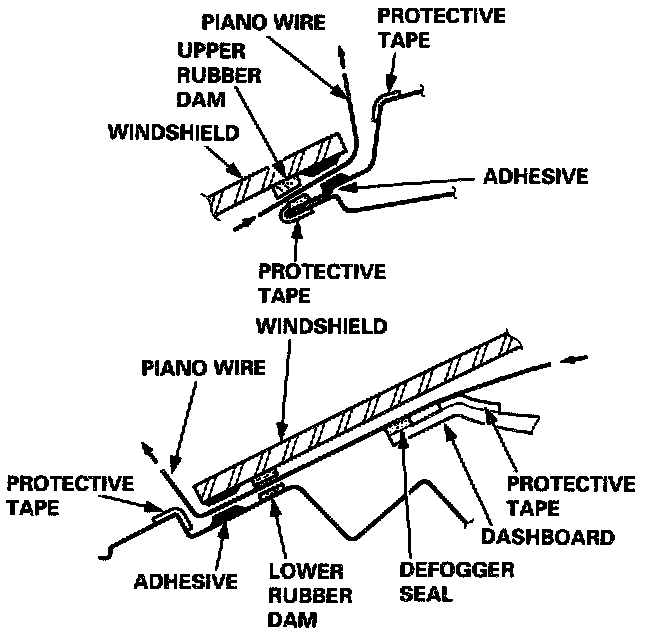 PIANO WIRE
PROTECTIVE TAPE
UPPER RUBBER DAM
WINDSHIELD
ADHESIVE
PROTECTIVE TAPE
WINDSHIELD
PIANO WIRE
PROTECTIVE TAPE
PROTECTIVE TAPE
DASHBOARD
ADHESIVE
LOWER RUBBER DAM
DEFOGGER SEAL