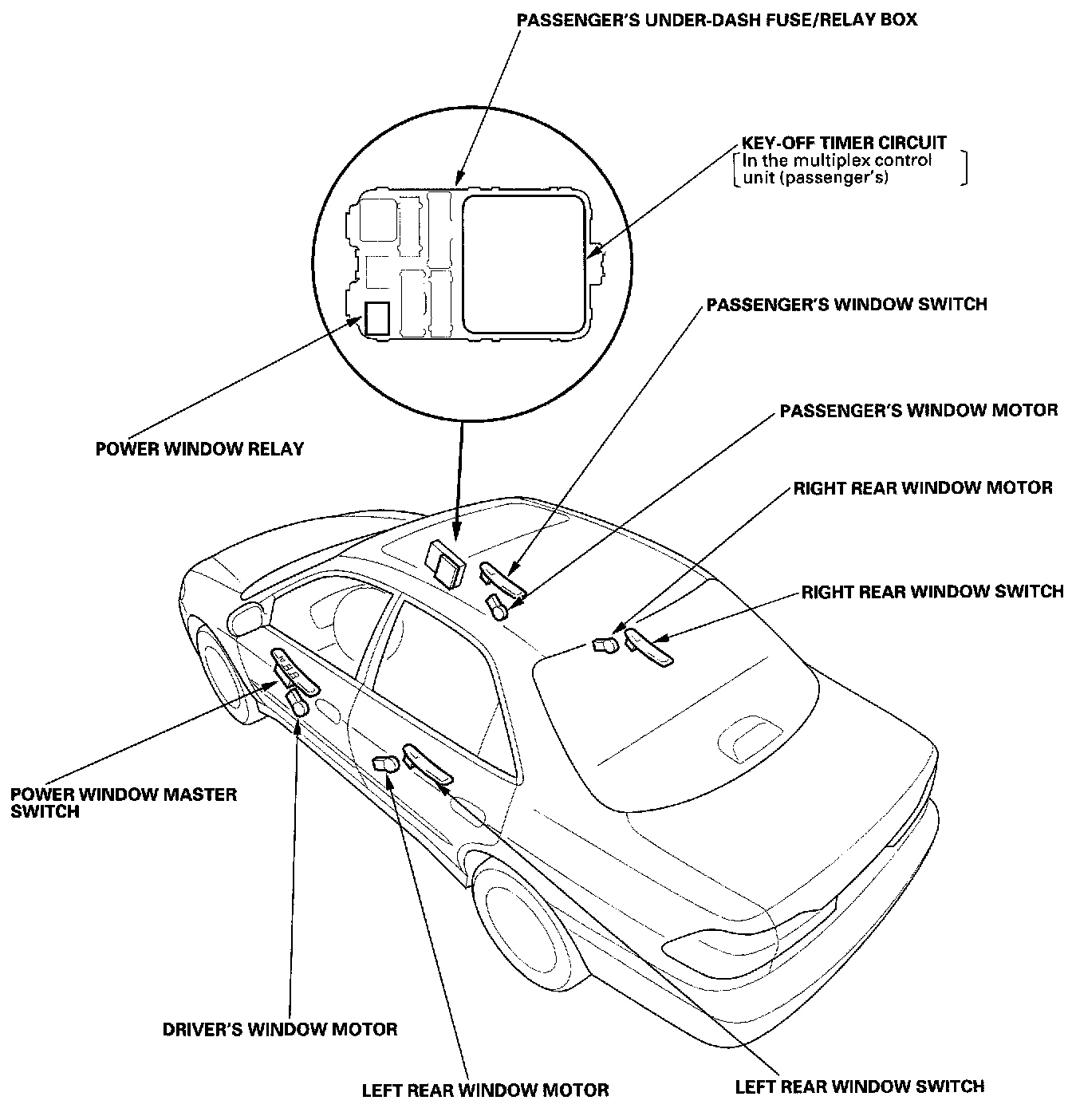 PASSENGER'S UNDER-DASH FUSE/RELAY BOX

KEY-OFF TIMER CIRCUIT
[In the multiplex control unit (passenger's)]

PASSENGER'S WINDOW SWITCH

PASSENGER'S WINDOW MOTOR

POWER WINDOW RELAY

RIGHT REAR WINDOW MOTOR

RIGHT REAR WINDOW SWITCH

POWER WINDOW MASTER SWITCH

DRIVER'S WINDOW MOTOR

LEFT REAR WINDOW MOTOR

LEFT REAR WINDOW SWITCH