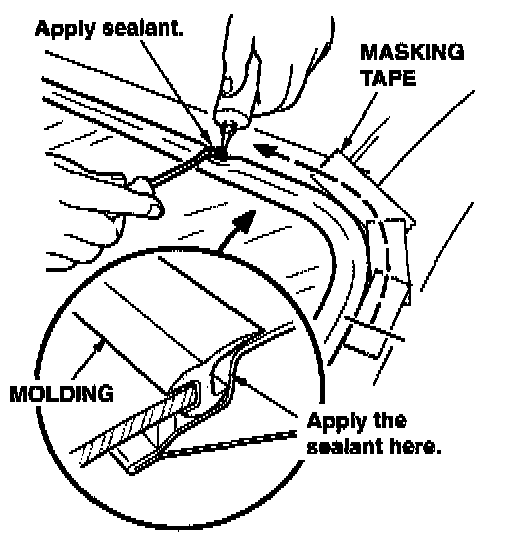 Apply sealant.

MASKING TAPE

MOLDING

Apply the sealant here.