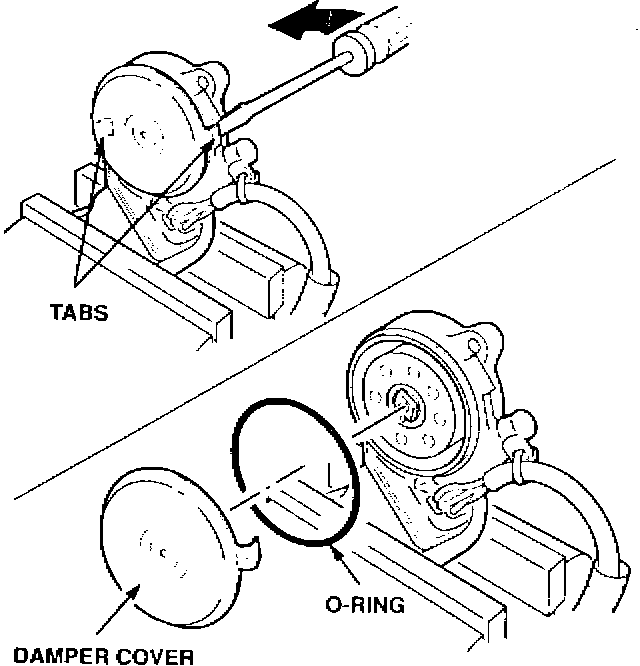 TABS

O-RING

DAMPER COVER