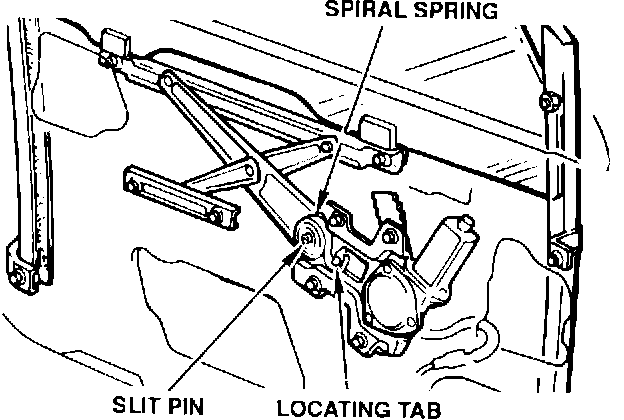 SPIRAL SPRING

SLIT PIN

LOCATING TAB