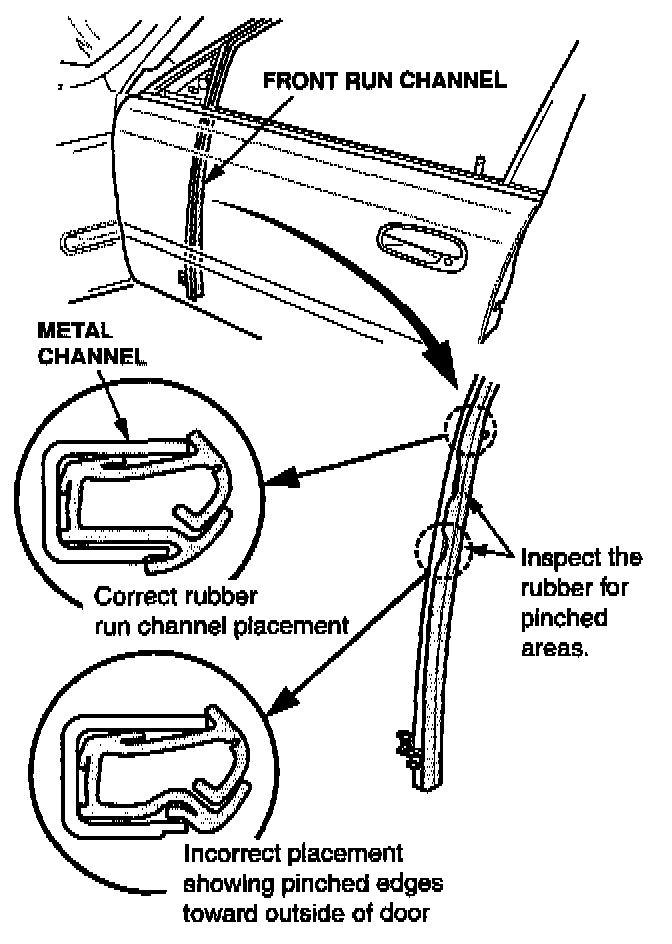 FRONT RUN CHANNEL

METAL CHANNEL

Correct rubber run channel placement

Inspect the rubber for pinched areas.

Incorrect placement showing pinched edges toward outside of door