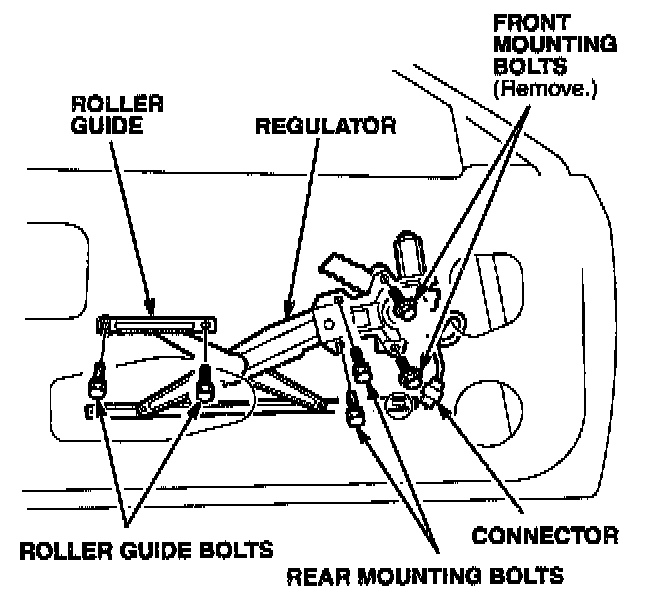 FRONT MOUNTING BOLTS (Remove.)

ROLLER GUIDE

REGULATOR

ROLLER GUIDE BOLTS

CONNECTOR

REAR MOUNTING BOLTS