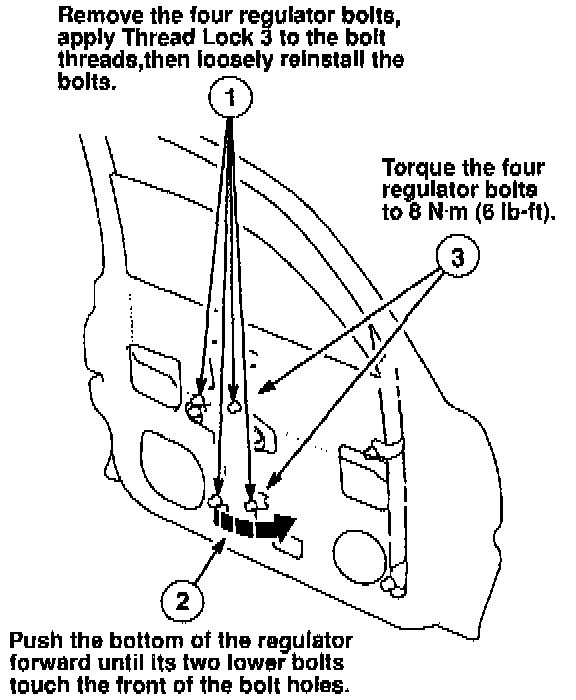 Remove the four regulator bolts, apply Thread Lock 3 to the bolt threads,then loosely reinstall the bolts.

1

Torque the four regulator bolts to 8 N·m (6 lb-ft).

3

2

Push the bottom of the regulator forward until its two lower bolts touch the front of the bolt holes.