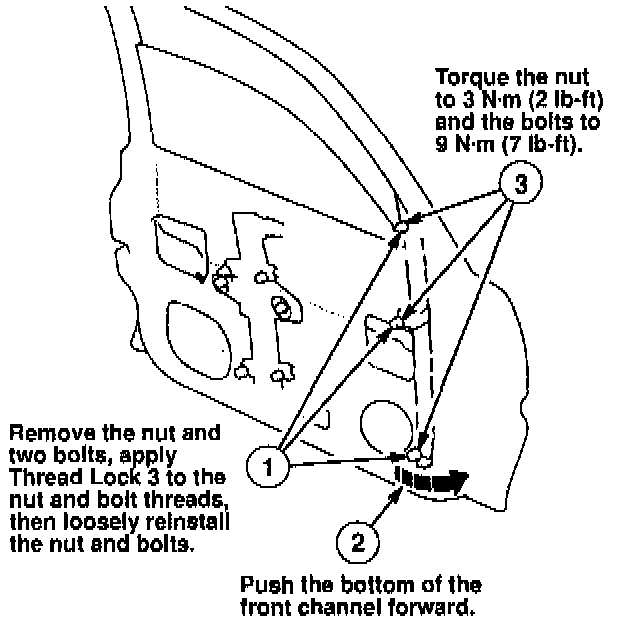 Torque the nut to 3 N·m (2 lb-ft) and the bolts to 9 N·m (7 lb-ft).

3

Remove the nut and two bolts, apply Thread Lock 3 to the nut and bolt threads, then loosely reinstall the nut and bolts.

1

2

Push the bottom of the front channel forward.