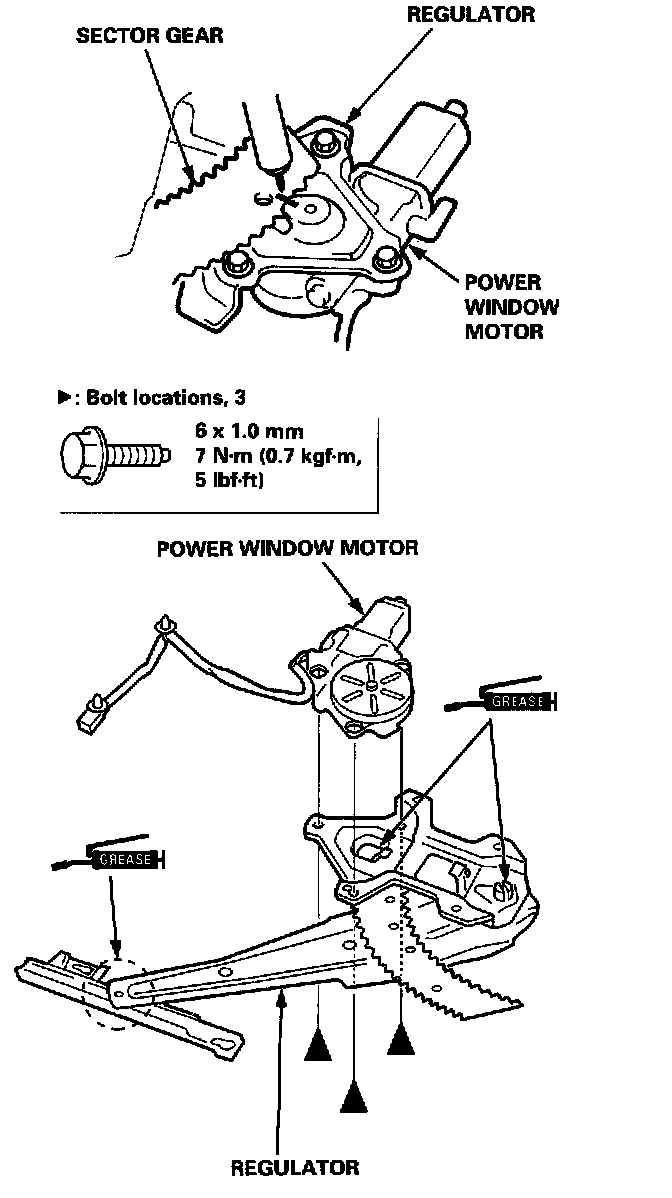 REGULATOR

SECTOR GEAR

POWER WINDOW MOTOR

▶: Bolt locations, 3

6 x 1.0 mm
7 N·m (0.7 kgf·m, 5 lbf·ft)

POWER WINDOW MOTOR

GREASE

GREASE

REGULATOR