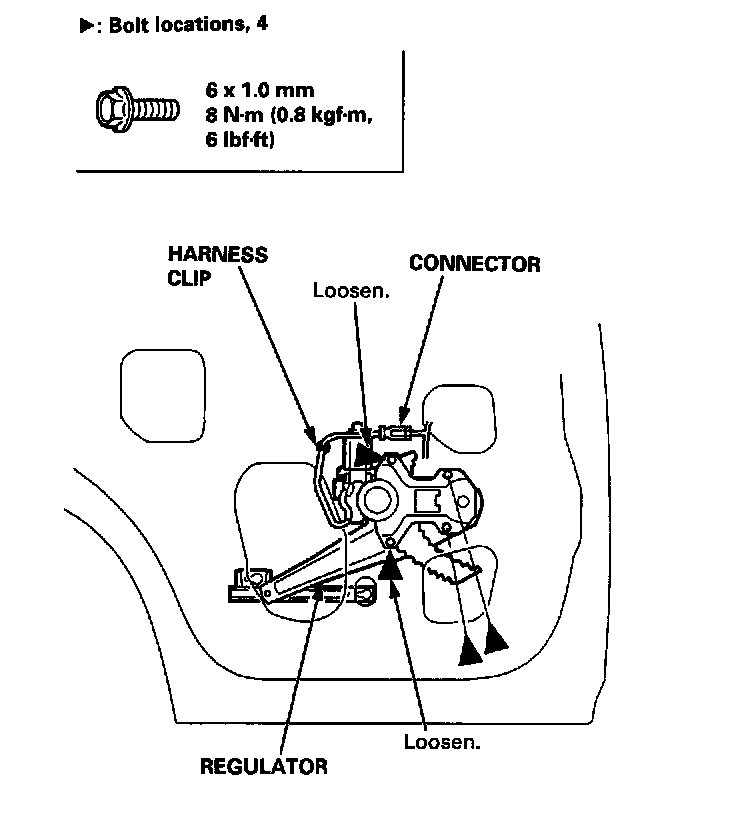 ▶: Bolt locations, 4

6 x 1.0 mm
8 N·m (0.8 kgf·m, 6 lbf·ft)

HARNESS CLIP

Loosen.

CONNECTOR

Loosen.

REGULATOR