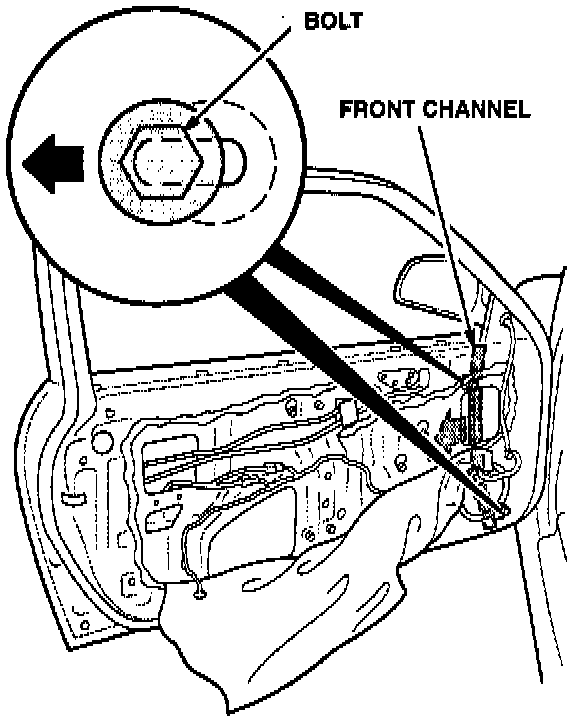 BOLT

FRONT CHANNEL