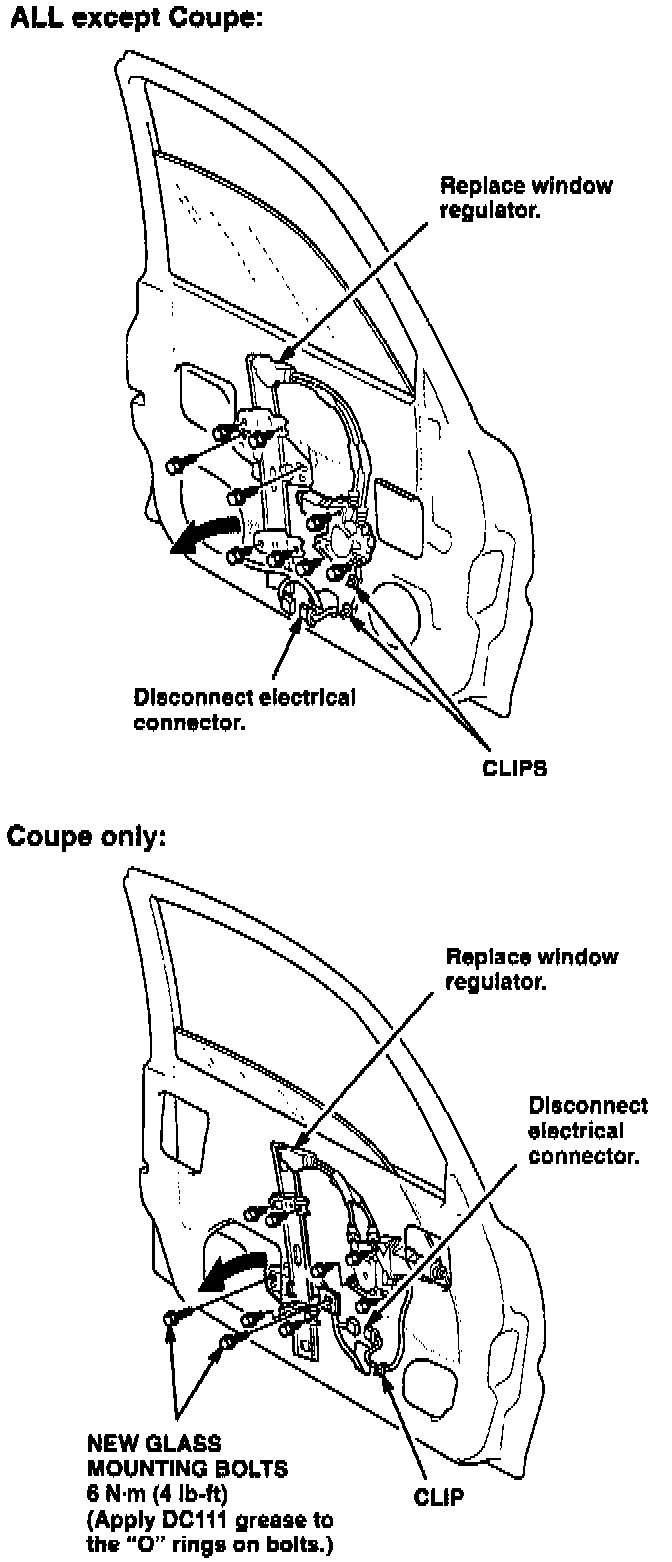 ALL except Coupe:

Replace window regulator.

Disconnect electrical connector.

CLIPS

Coupe only:

Replace window regulator.

Disconnect electrical connector.

NEW GLASS MOUNTING BOLTS
6 N·m (4 lb-ft)
(Apply DC111 grease to the "O" rings on bolts.)

CLIP