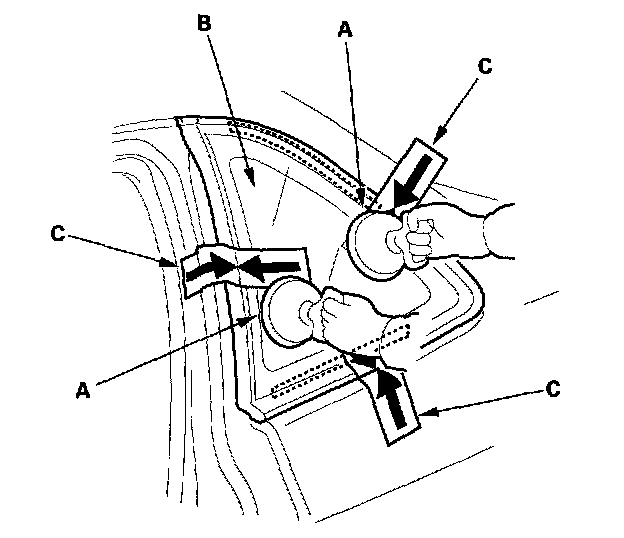 B
A
C
C
A
C