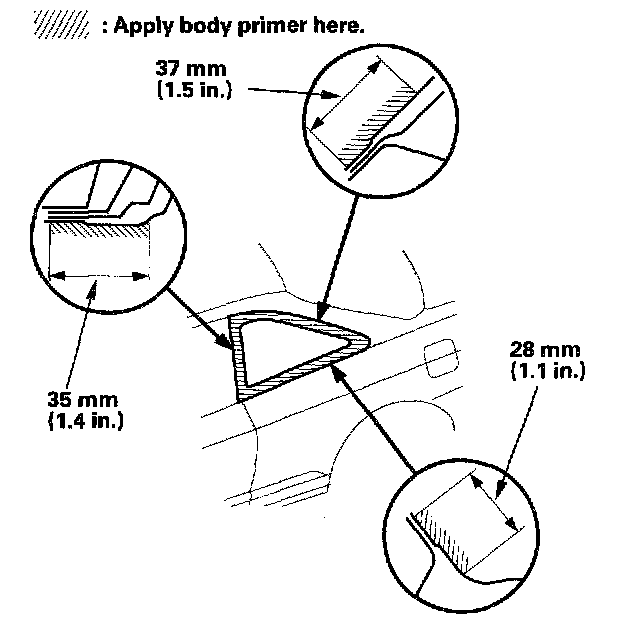 : Apply body primer here.

37 mm
(1.5 in.)

35 mm
(1.4 in.)

28 mm
(1.1 in.)