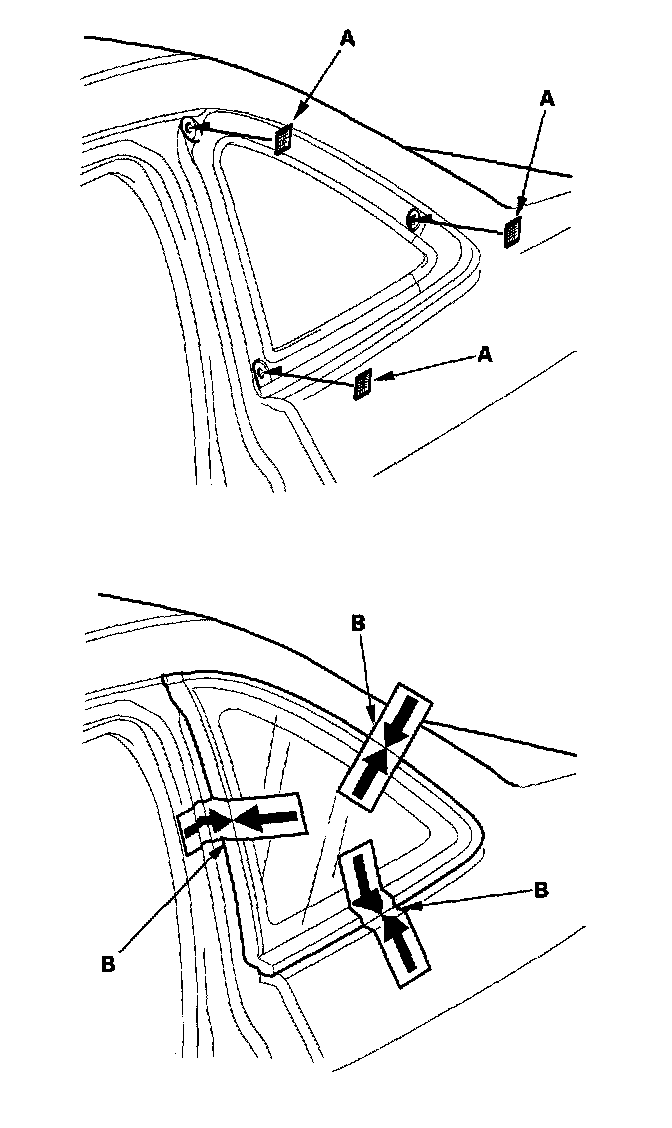 A
A
A
B
B
B