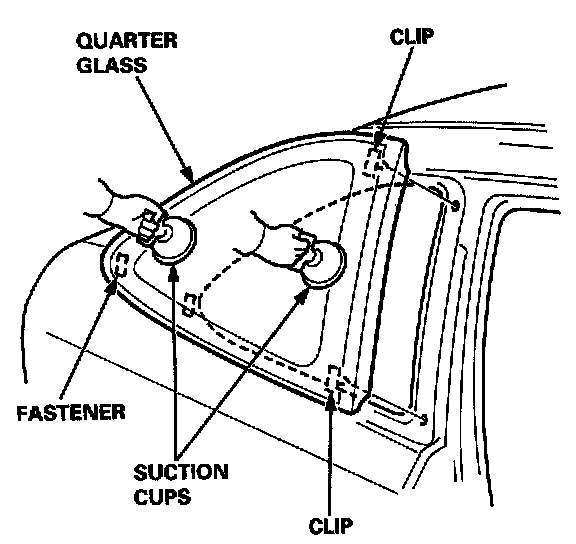 QUARTER GLASS

CLIP

FASTENER

SUCTION CUPS

CLIP