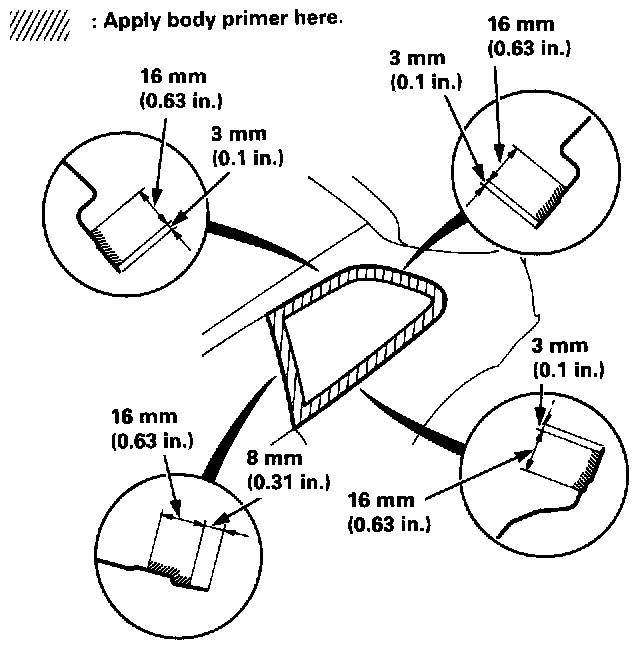 : Apply body primer here.

16 mm
(0.63 in.)

3 mm
(0.1 in.)

3 mm
(0.1 in.)

16 mm
(0.63 in.)

3 mm
(0.1 in.)

16 mm
(0.63 in.)

8 mm
(0.31 in.)

16 mm
(0.63 in.)