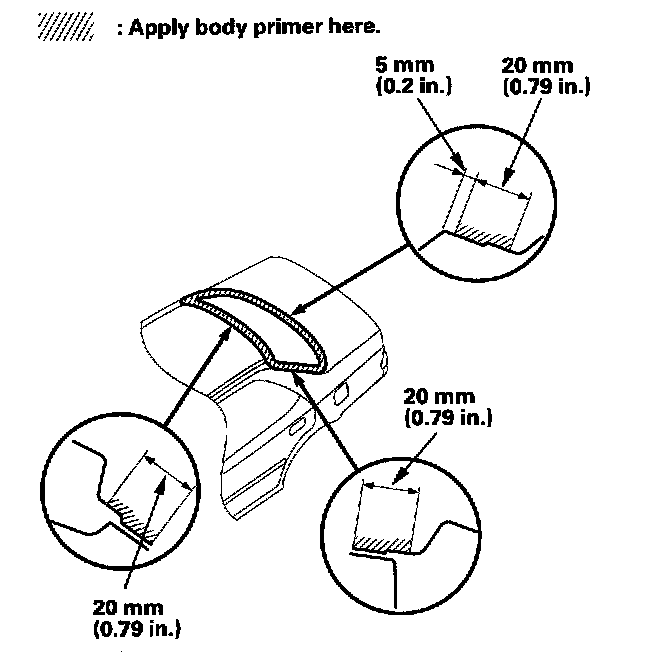 : Apply body primer here.

5 mm
(0.2 in.)

20 mm
(0.79 in.)

20 mm
(0.79 in.)

20 mm
(0.79 in.)