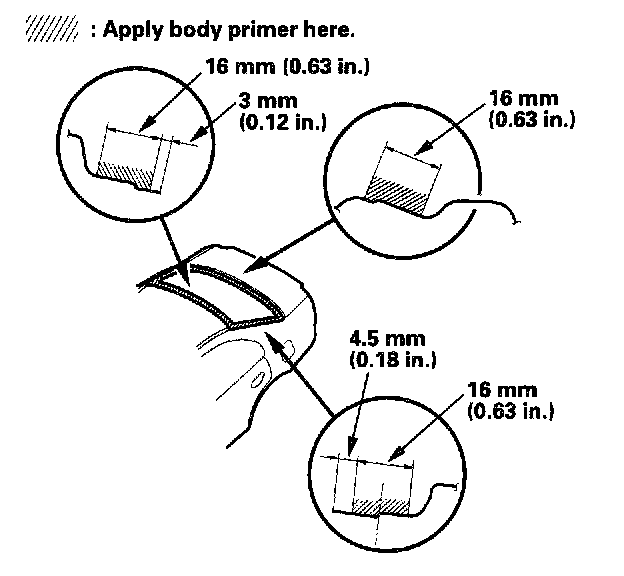 : Apply body primer here.

16 mm (0.63 in.)

3 mm (0.12 in.)

16 mm (0.63 in.)

4.5 mm (0.18 in.)

16 mm (0.63 in.)