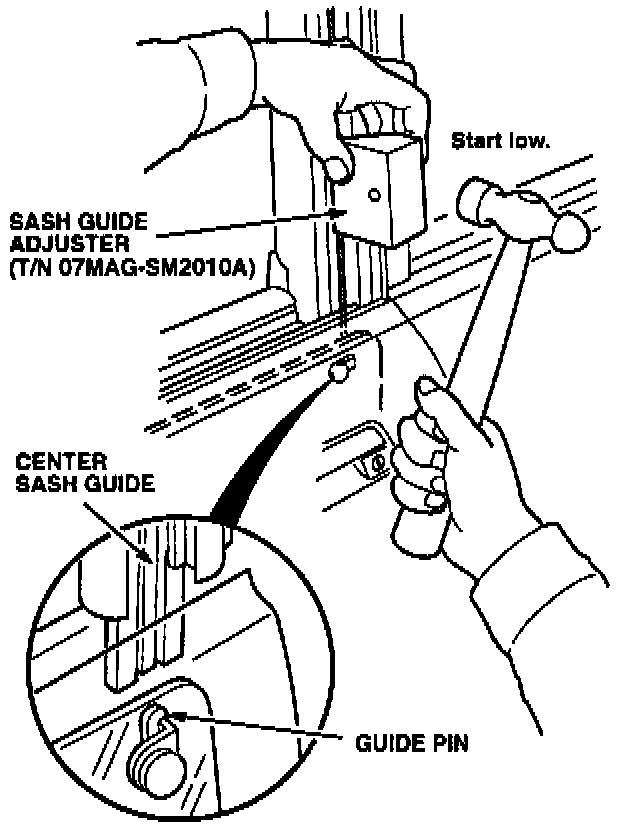 Start low.

SASH GUIDE ADJUSTER (T/N 07MAG-SM2010A)

CENTER SASH GUIDE

GUIDE PIN